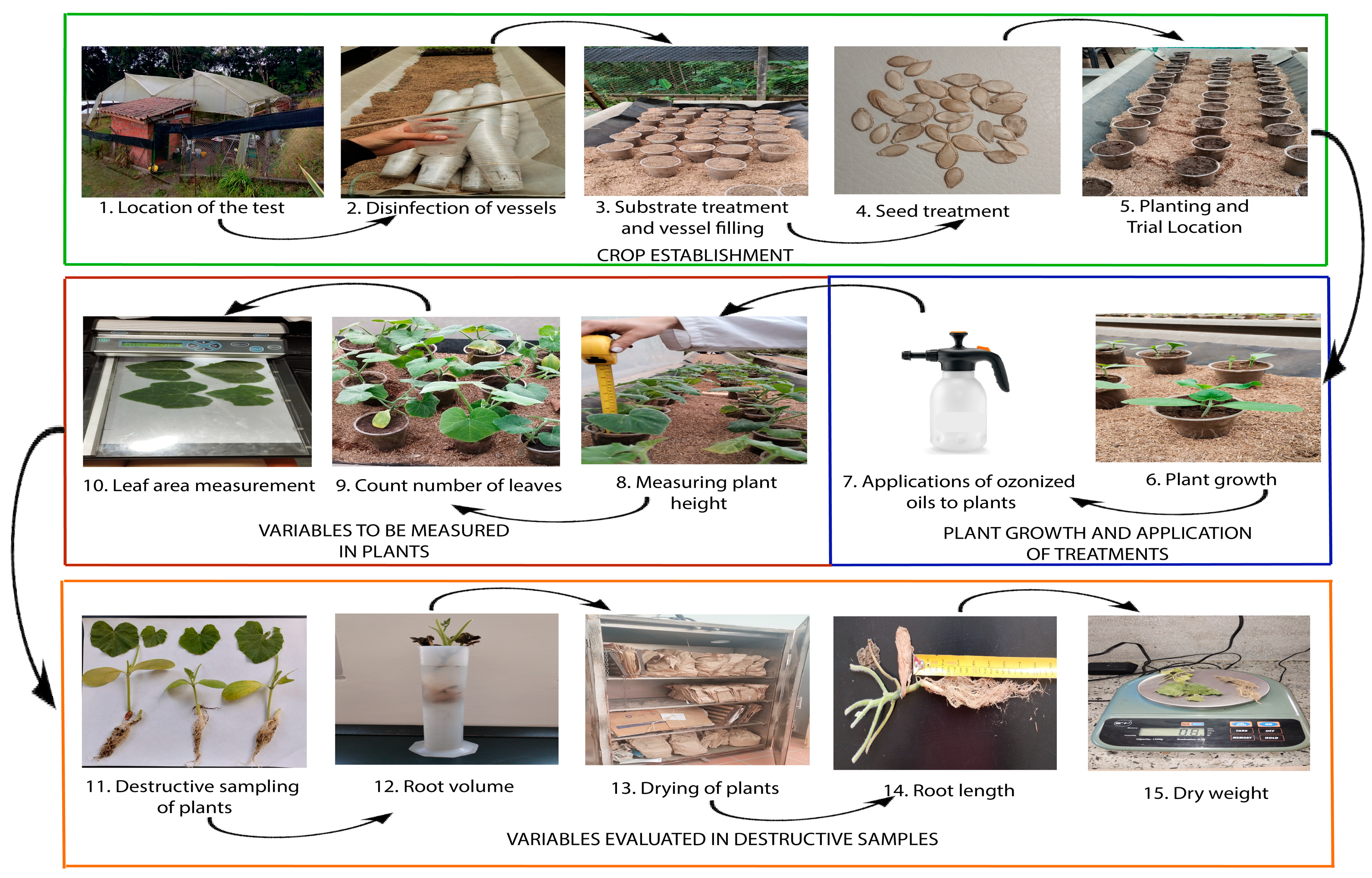 1. Location of the test

2. Disinfection of vessels

3. Substrate treatment and vessel filling

4. Seed treatment

5. Planting and Trial Location

CROP ESTABLISHMENT

10. Leaf area measurement

9. Count number of leaves

8. Measuring plant height

VARIABLES TO BE MEASURED IN PLANTS

7. Applications of ozonized oils to plants

6. Plant growth

PLANT GROWTH AND APPLICATION OF TREATMENTS

11. Destructive sampling of plants

12. Root volume

13. Drying of plants

14. Root length

15. Dry weight

VARIABLES EVALUATED IN DESTRUCTIVE SAMPLES