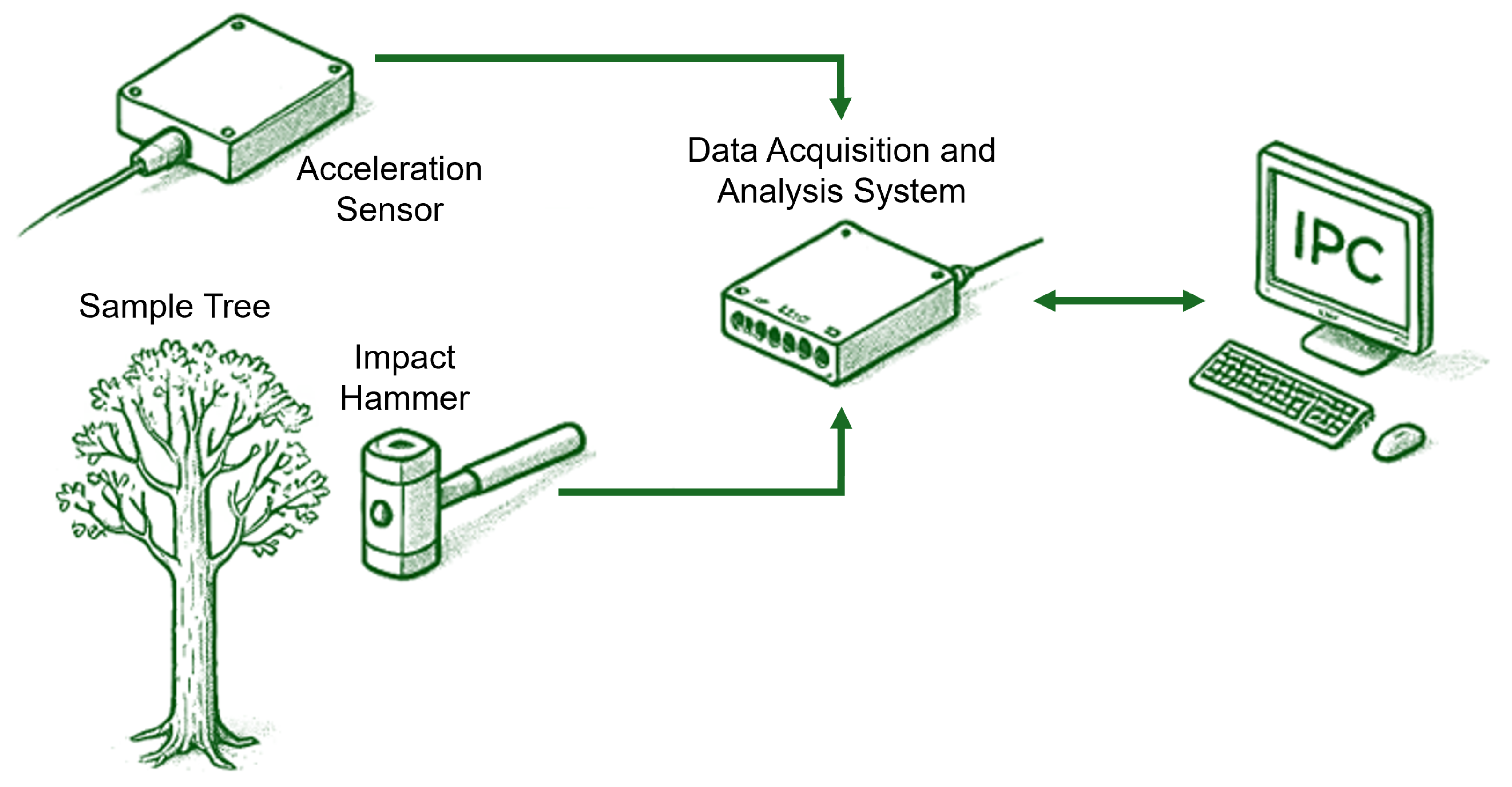 Acceleration Sensor

Data Acquisition and Analysis System

IPC

Sample Tree

Impact Hammer