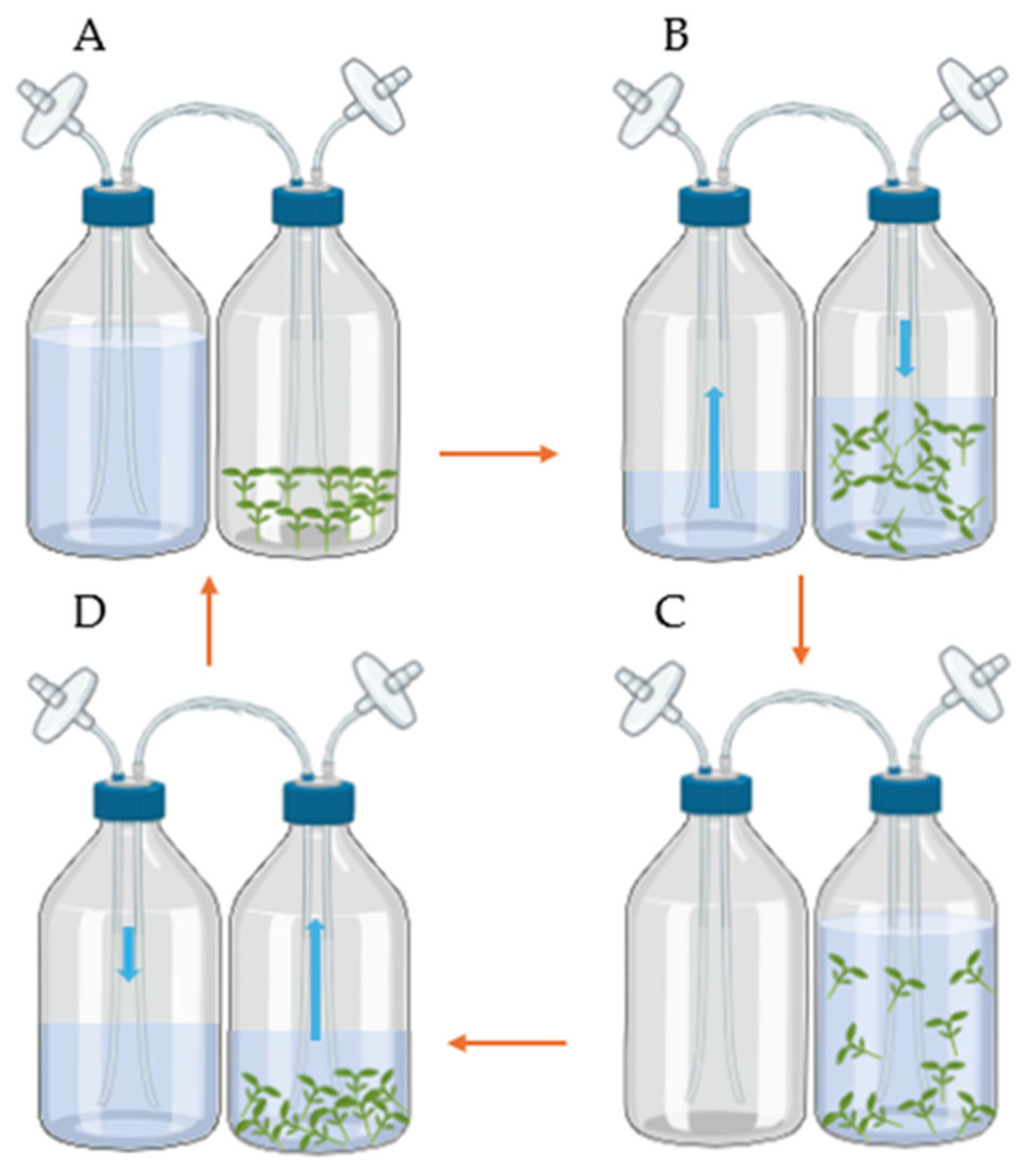 A

B

D

C