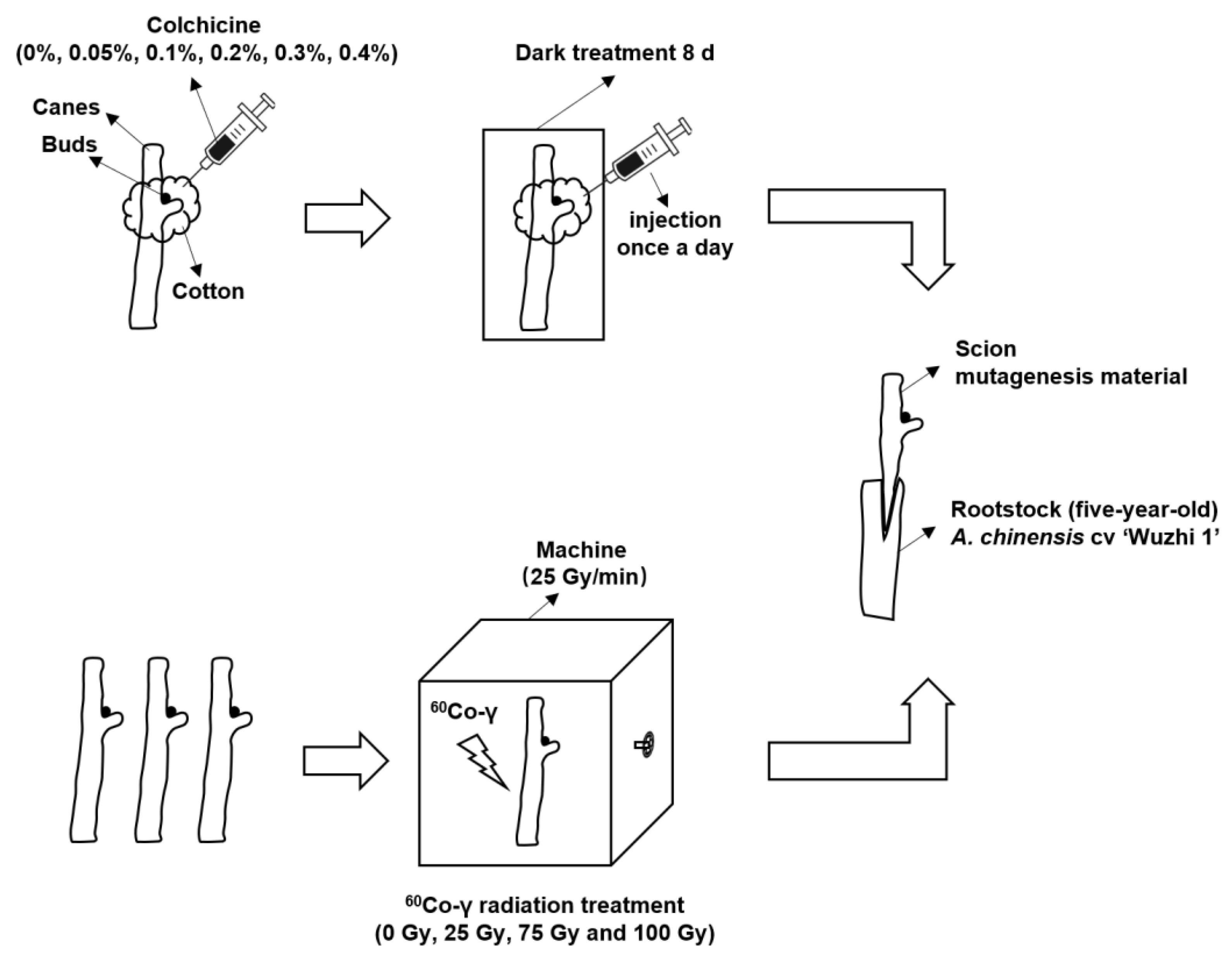 Colchicine
(0%, 0.05%, 0.1%, 0.2%, 0.3%, 0.4%)

Canes

Buds

Cotton

Dark treatment 8 d

injection once a day

Scion
mutagenesis material

Rootstock (five-year-old)
A. chinensis cv ‘Wuzhi 1’

Machine
(25 Gy/min)

$^{60}$Co-γ

$^{60}$Co-γ radiation treatment
(0 Gy, 25 Gy, 75 Gy and 100 Gy)