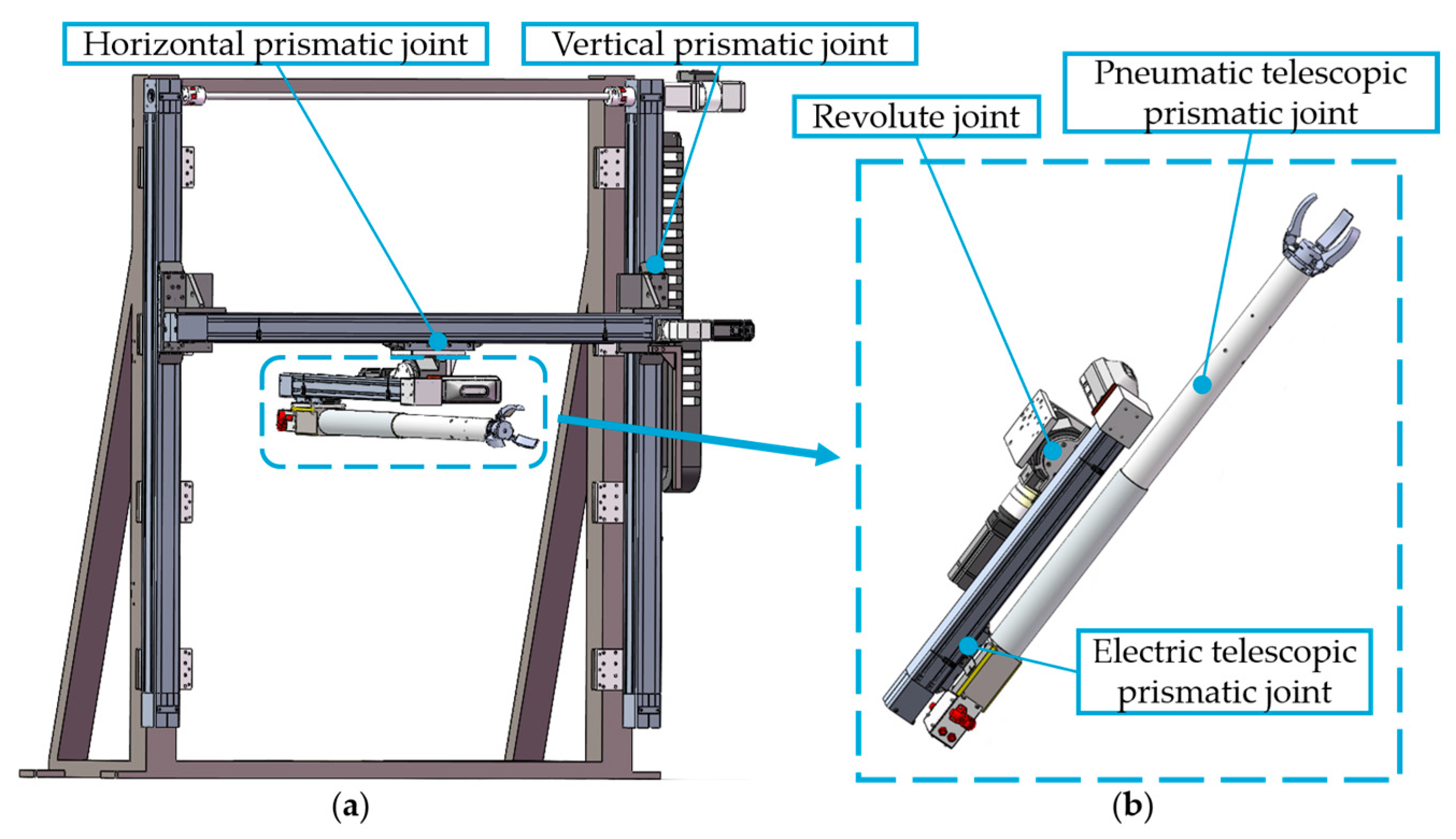 Horizontal prismatic joint

Vertical prismatic joint

Revolute joint

Pneumatic telescopic prismatic joint

Electric telescopic prismatic joint

(a)

(b)