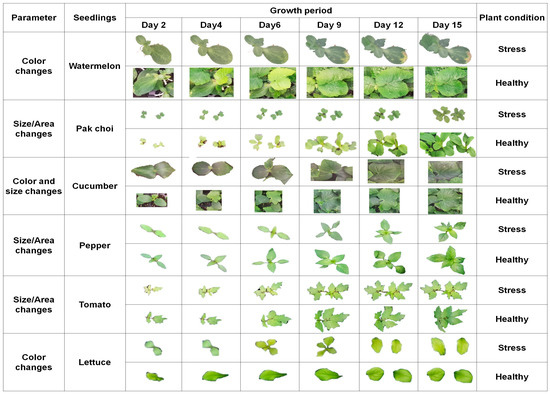 | Parameter | Seedlings | Growth period | | | | | | Plant condition |
|---|---|---|---|---|---|---|---|---|
| | | Day 2 | Day4 | Day6 | Day 9 | Day 12 | Day 15 | |
| Color changes | Watermelon | | | | | | | Stress |
| | | | | | | | | Healthy |
| Size/Area changes | Pak choi | | | | | | | Stress |
| | | | | | | | | Healthy |
| Color and size changes | Cucumber | | | | | | | Stress |
| | | | | | | | | Healthy |
| Size/Area changes | Pepper | | | | | | | Stress |
| | | | | | | | | Healthy |
| Size/Area changes | Tomato | | | | | | | Stress |
| | | | | | | | | Healthy |
| Color changes | Lettuce | | | | | | | Stress |
| | | | | | | | | Healthy |