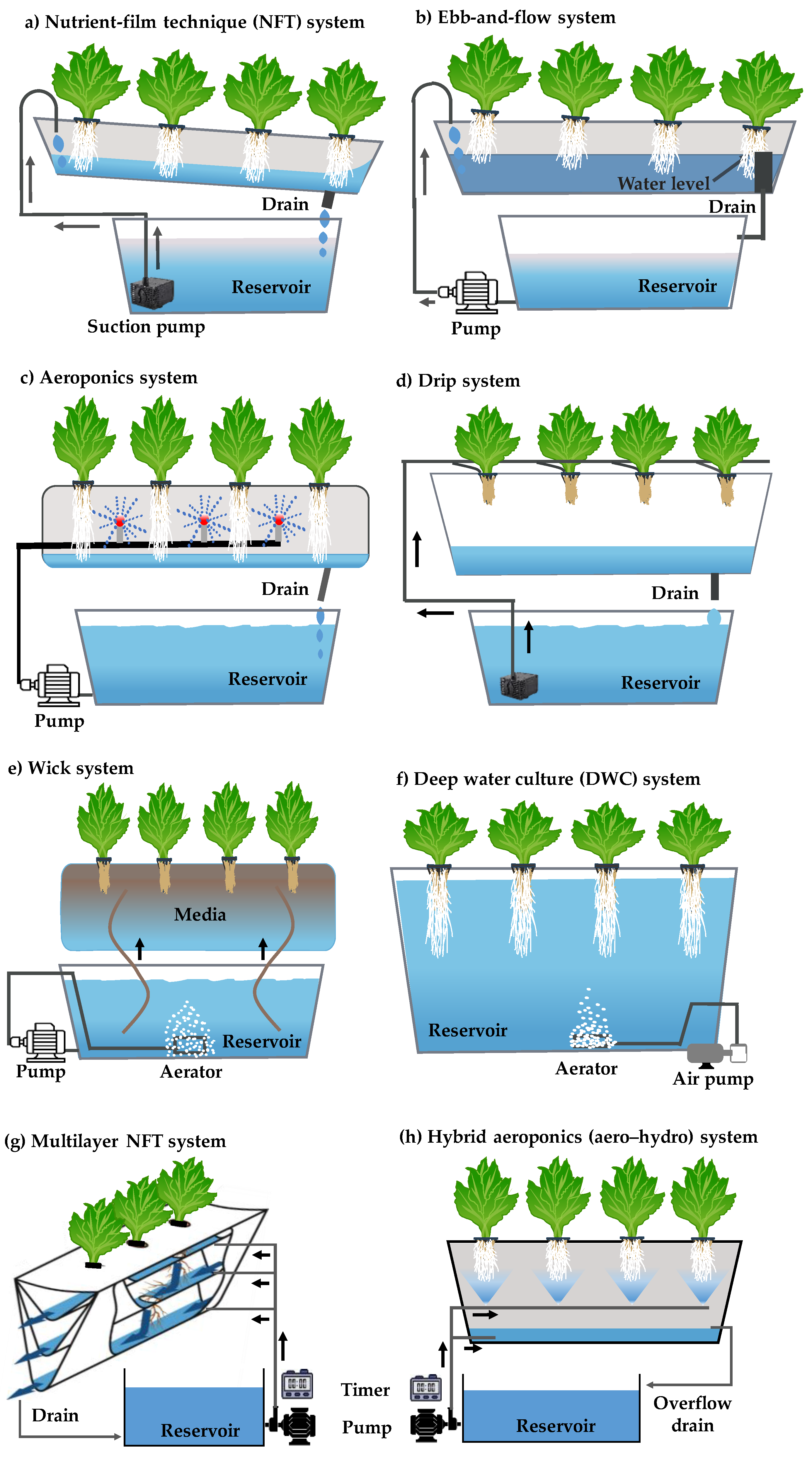 a) Nutrient-film technique (NFT) system

Drain

Reservoir

Suction pump

b) Ebb-and-flow system

Water level

Drain

Reservoir

Pump

c) Aeroponics system

Drain

Reservoir

Pump

d) Drip system

Drain

Reservoir

e) Wick system

Media

Reservoir

Pump

Aerator

f) Deep water culture (DWC) system

Reservoir

Aerator

Air pump

(g) Multilayer NFT system

Drain

Reservoir

Timer

Pump

(h) Hybrid aeroponics (aero–hydro) system

Reservoir

Overflow drain