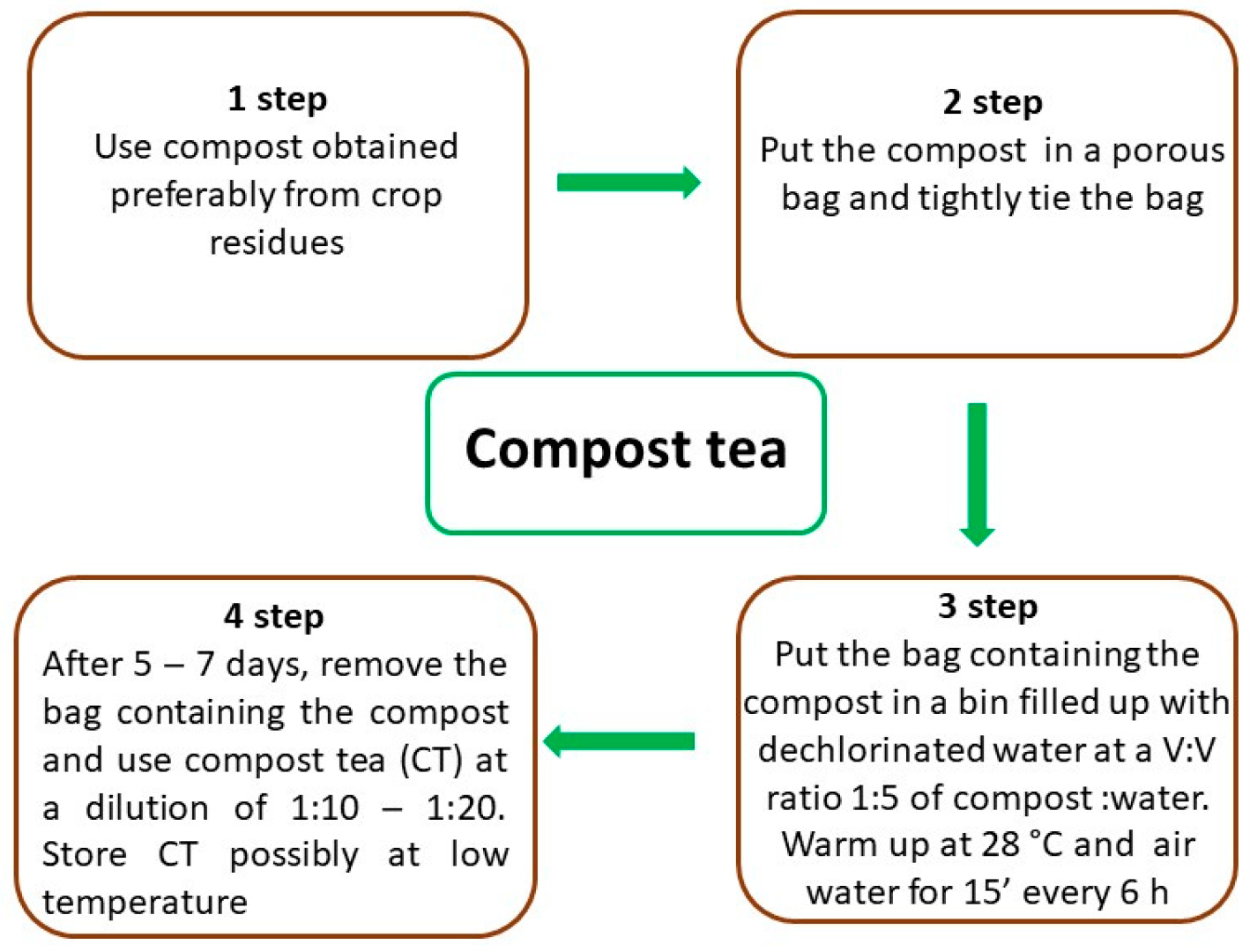 1 step
Use compost obtained preferably from crop residues

2 step
Put the compost in a porous bag and tightly tie the bag

Compost tea

3 step
Put the bag containing the compost in a bin filled up with dechlorinated water at a V:V ratio 1:5 of compost :water. Warm up at 28 °C and air water for 15’ every 6 h

4 step
After 5 – 7 days, remove the bag containing the compost and use compost tea (CT) at a dilution of 1:10 – 1:20. Store CT possibly at low temperature