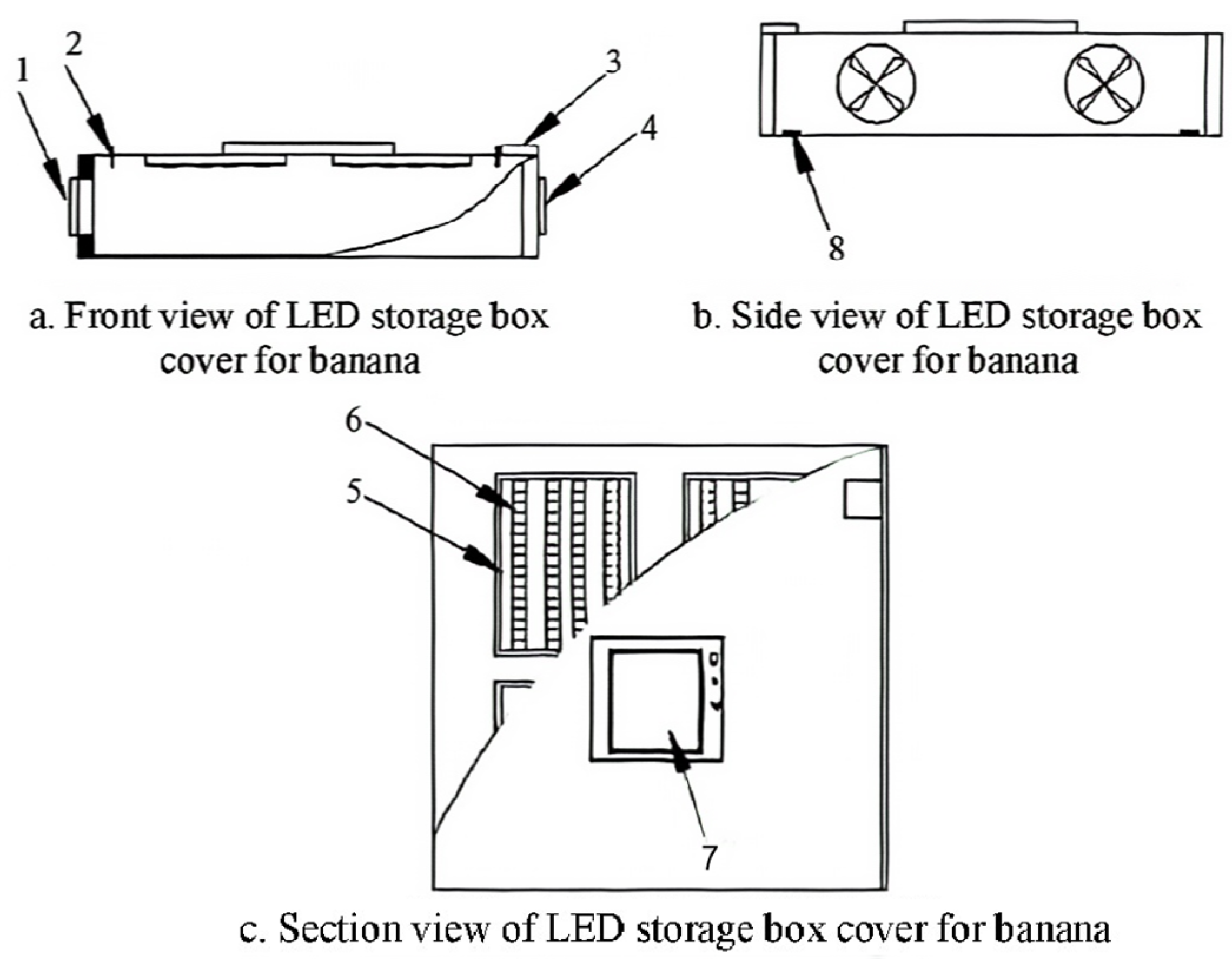 1
2
3
4

a. Front view of LED storage box cover for banana

8

b. Side view of LED storage box cover for banana

6
5
7

c. Section view of LED storage box cover for banana