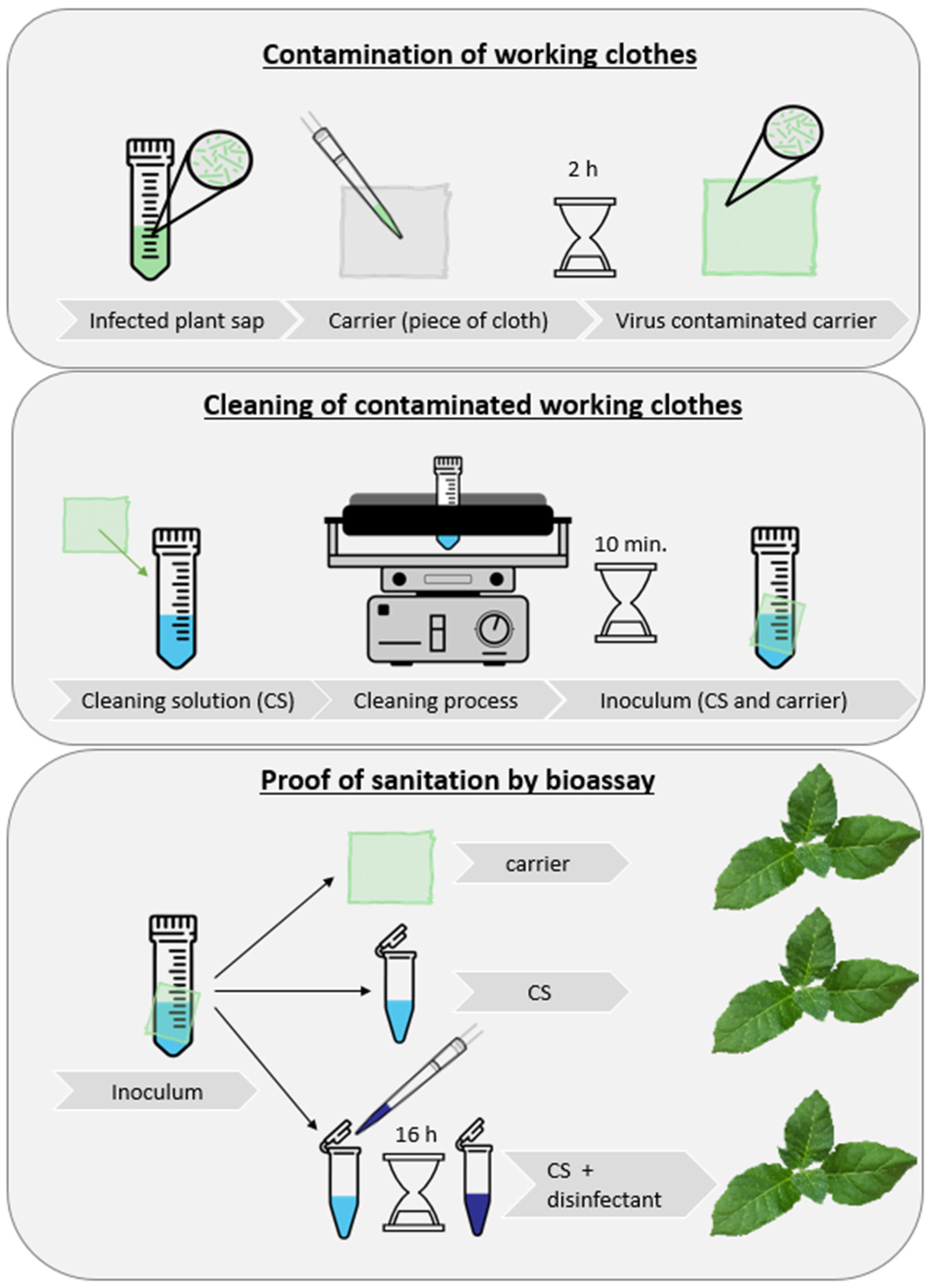 Contamination of working clothes

2 h

Infected plant sap

Carrier (piece of cloth)

Virus contaminated carrier

Cleaning of contaminated working clothes

10 min.

Cleaning solution (CS)

Cleaning process

Inoculum (CS and carrier)

Proof of sanitation by bioassay

carrier

CS

Inoculum

16 h

CS + disinfectant