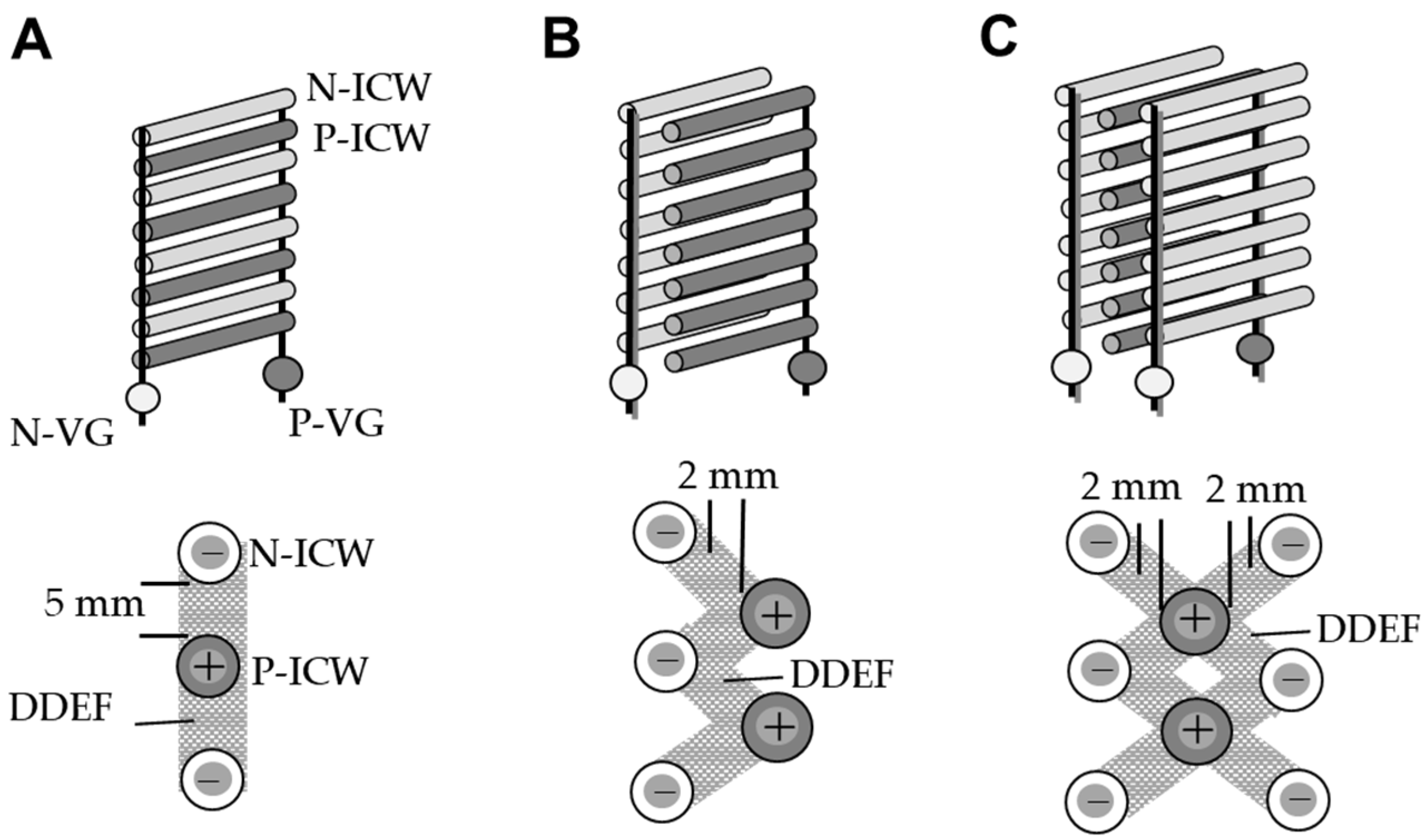 A

N-ICW
P-ICW
N-VG
P-VG

−
N-ICW
5 mm
+
P-ICW
DDEF
−

B

2 mm
−
+
−
DDEF
+
−

C

2 mm
2 mm
−
−
+
DDEF
−
−
+
−
−