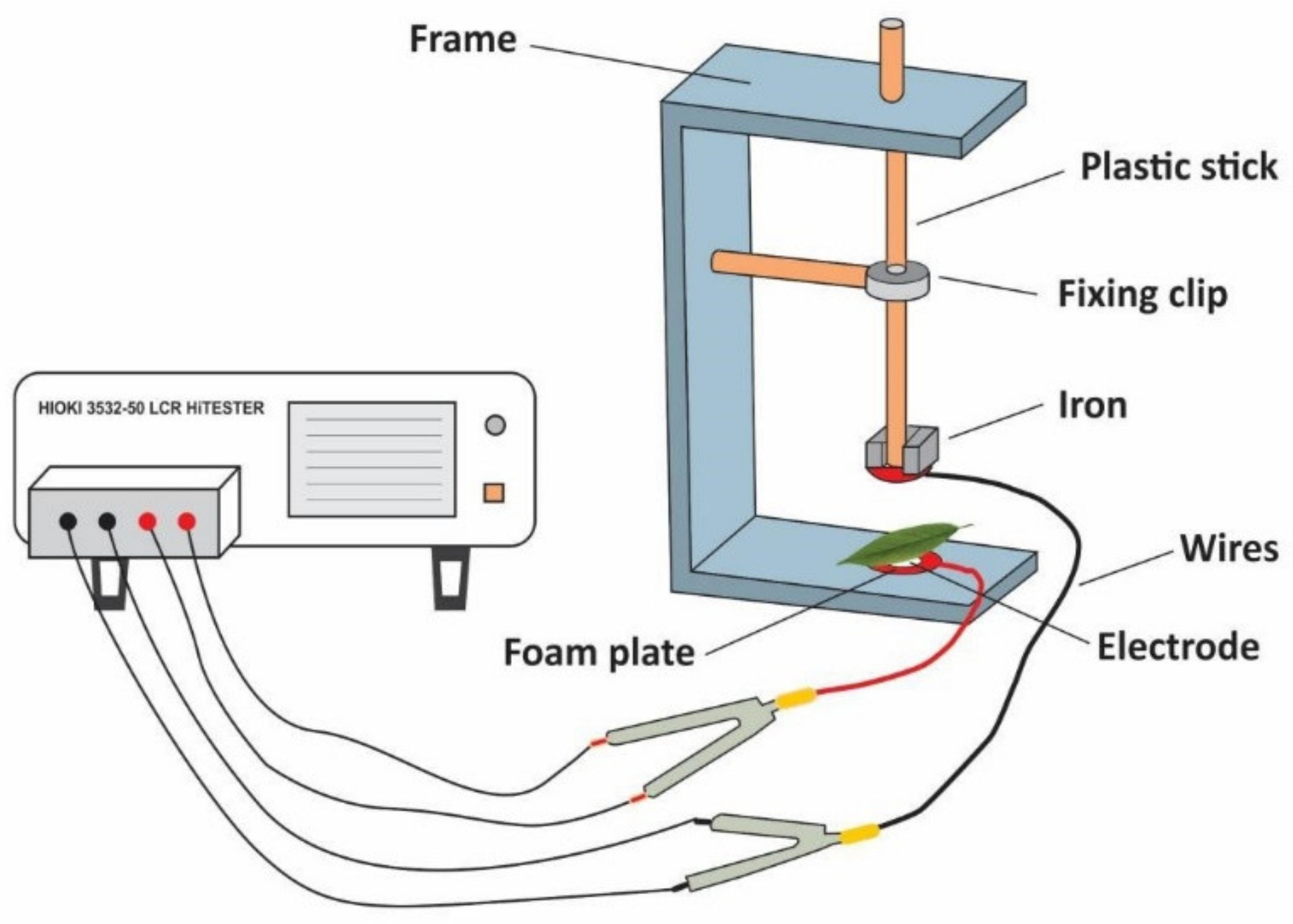 Frame

Plastic stick

Fixing clip

HIOKI 3532-50 LCR HiTESTER

Iron

Wires

Foam plate

Electrode