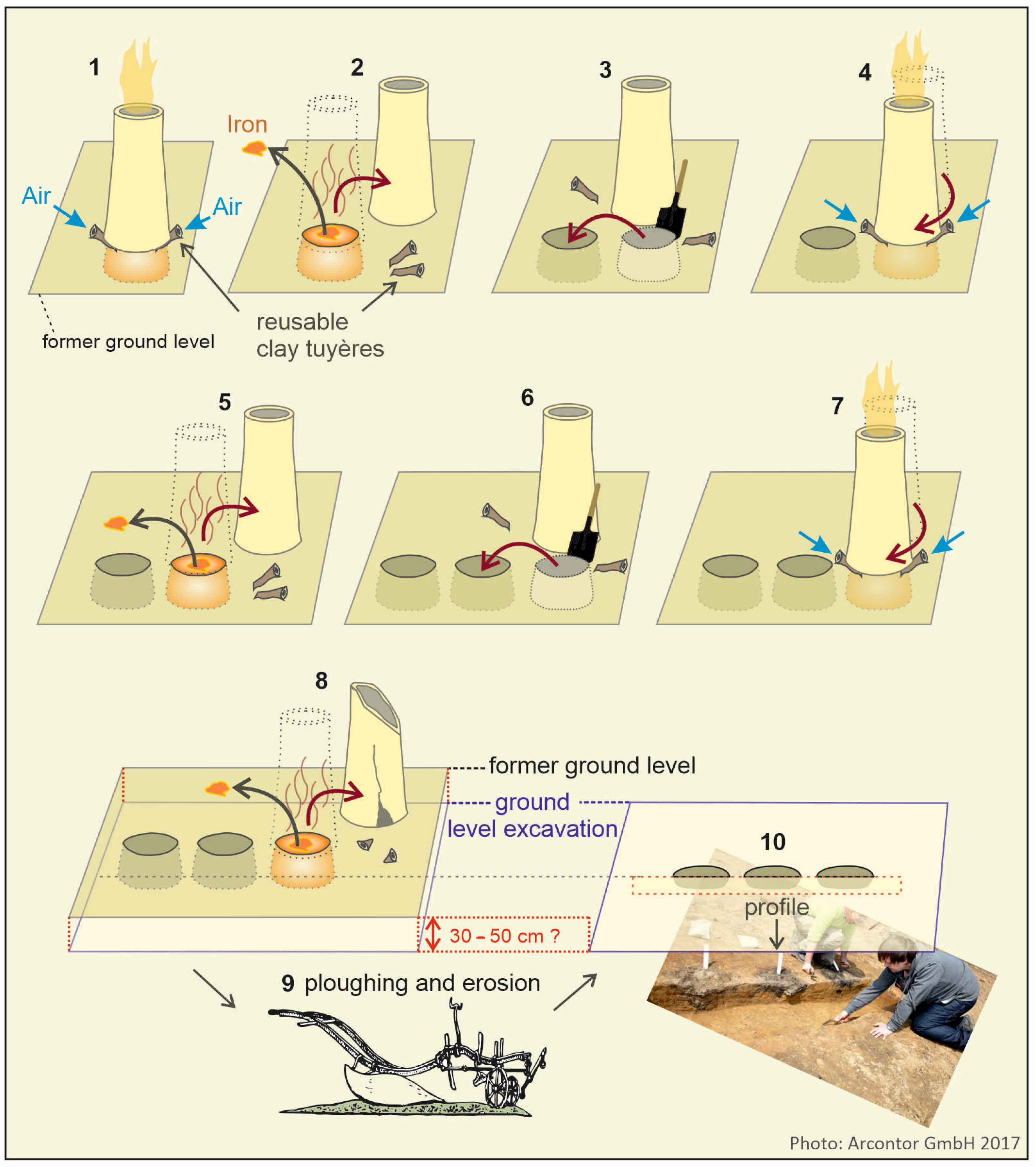 1

2

3

4

Iron

Air

Air

former ground level

reusable clay tuyères

5

6

7

8

former ground level

ground level excavation

10

profile

30 – 50 cm ?

9 ploughing and erosion

Photo: Arcontor GmbH 2017