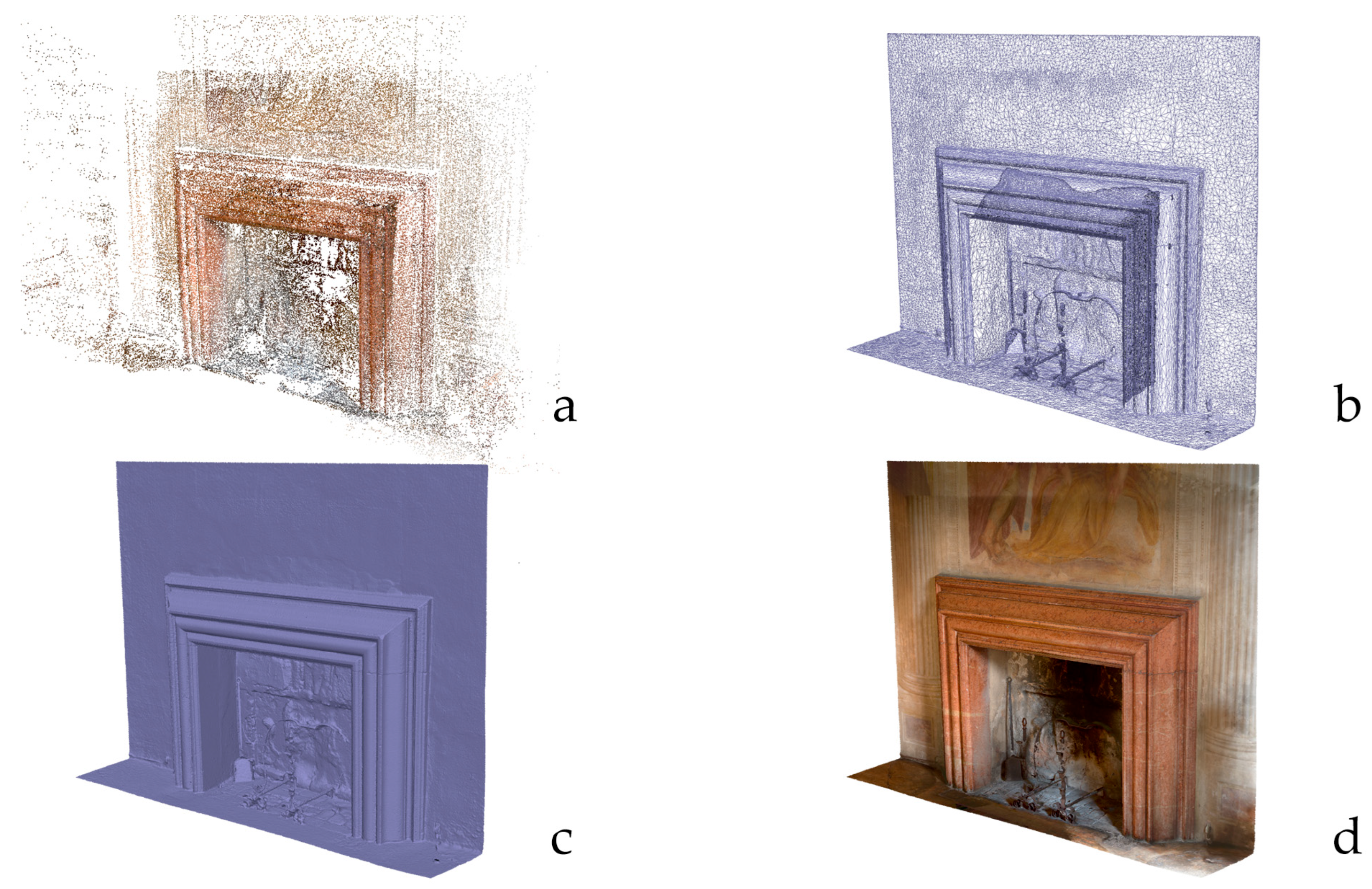 a

b

c

d