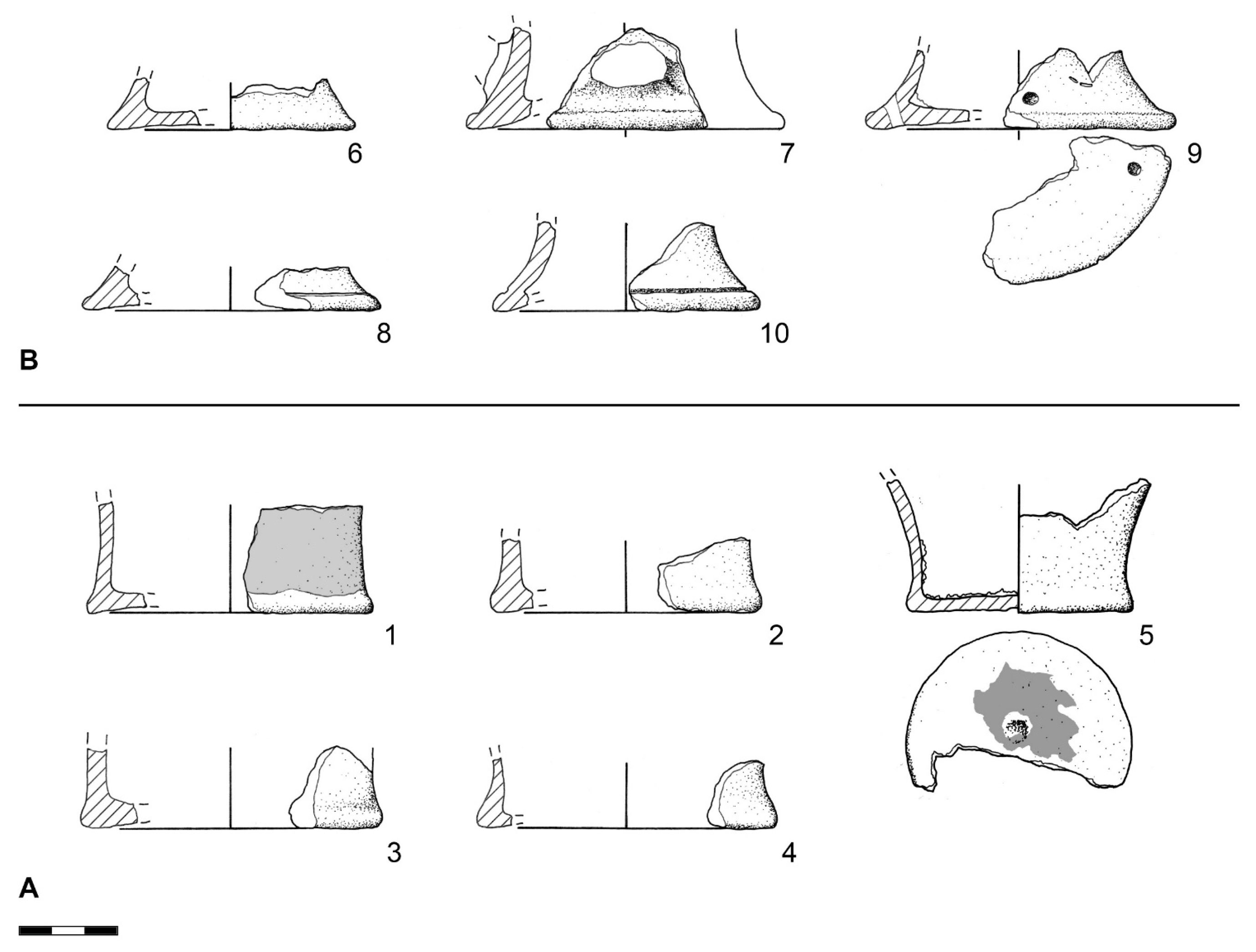 6

7

9

8

10

B

1

2

5

3

4

A