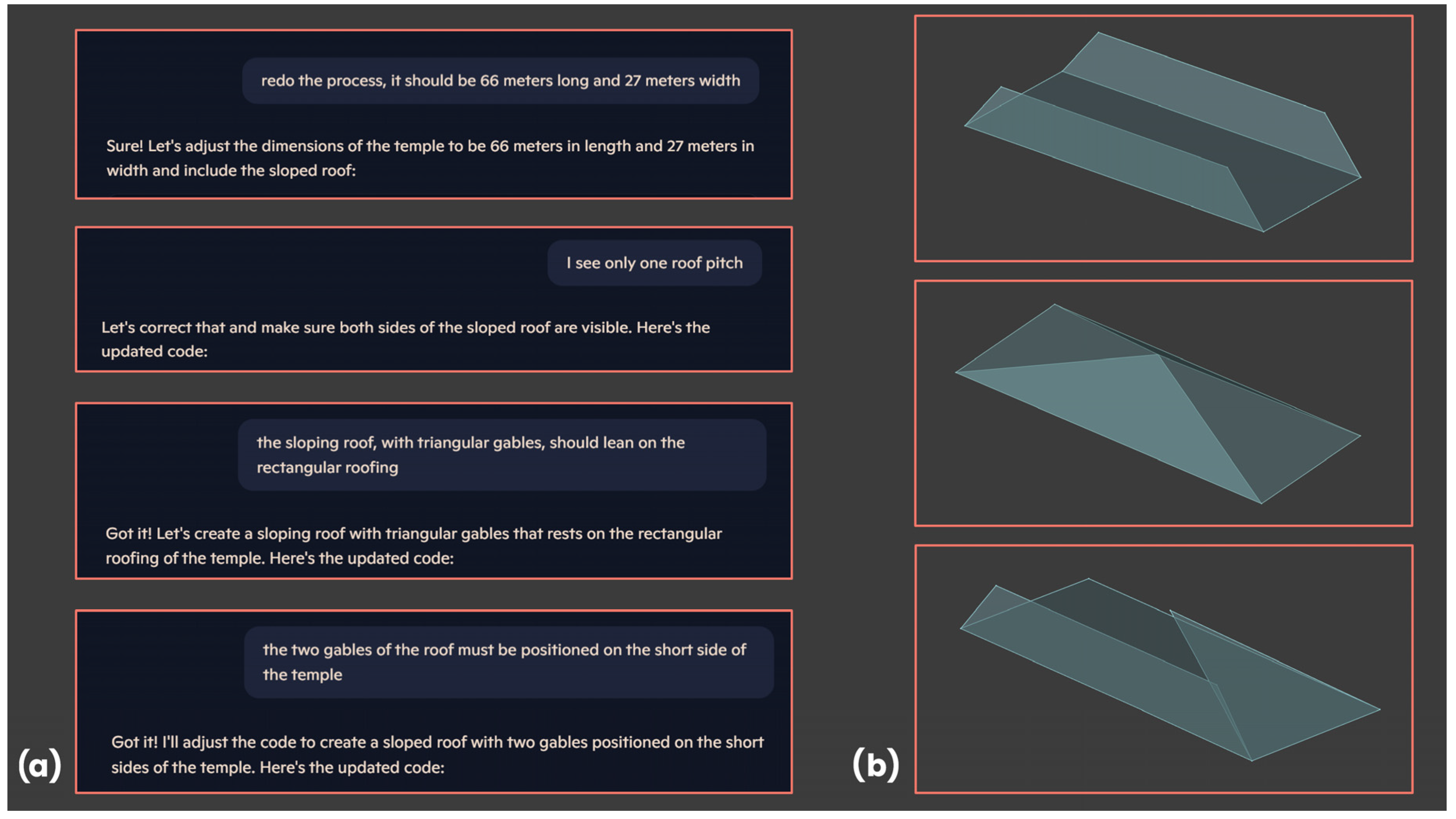 redo the process, it should be 66 meters long and 27 meters width

Sure! Let's adjust the dimensions of the temple to be 66 meters in length and 27 meters in width and include the sloped roof:

I see only one roof pitch

Let's correct that and make sure both sides of the sloped roof are visible. Here's the updated code:

the sloping roof, with triangular gables, should lean on the rectangular roofing

Got it! Let's create a sloping roof with triangular gables that rests on the rectangular roofing of the temple. Here's the updated code:

the two gables of the roof must be positioned on the short side of the temple

Got it! I'll adjust the code to create a sloped roof with two gables positioned on the short sides of the temple. Here's the updated code:

(a)

(b)