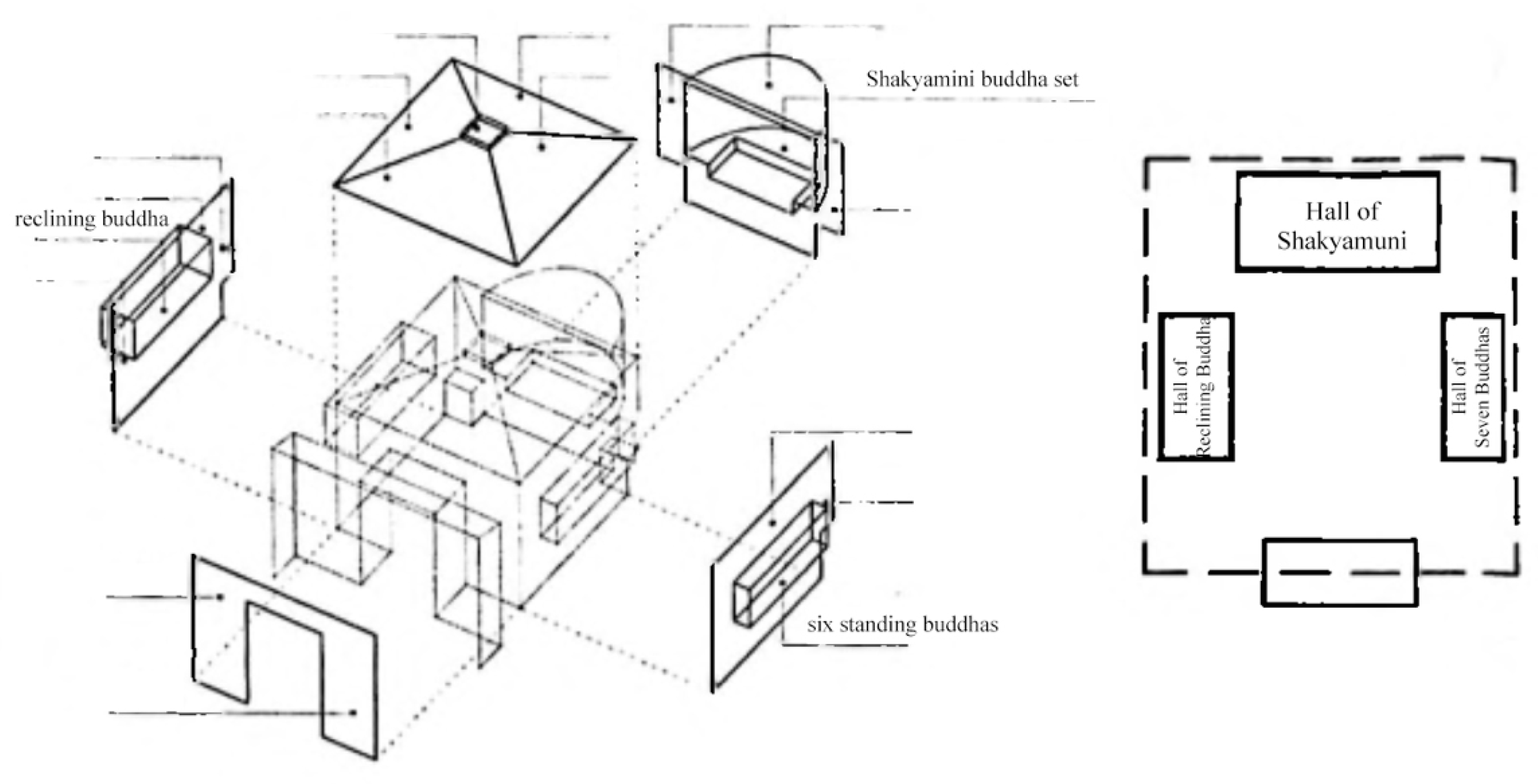 Shakyamini buddha set

reclining buddha

six standing buddhas

Hall of Shakyamuni

Hall of Reclining Buddha

Hall of Seven Buddhas