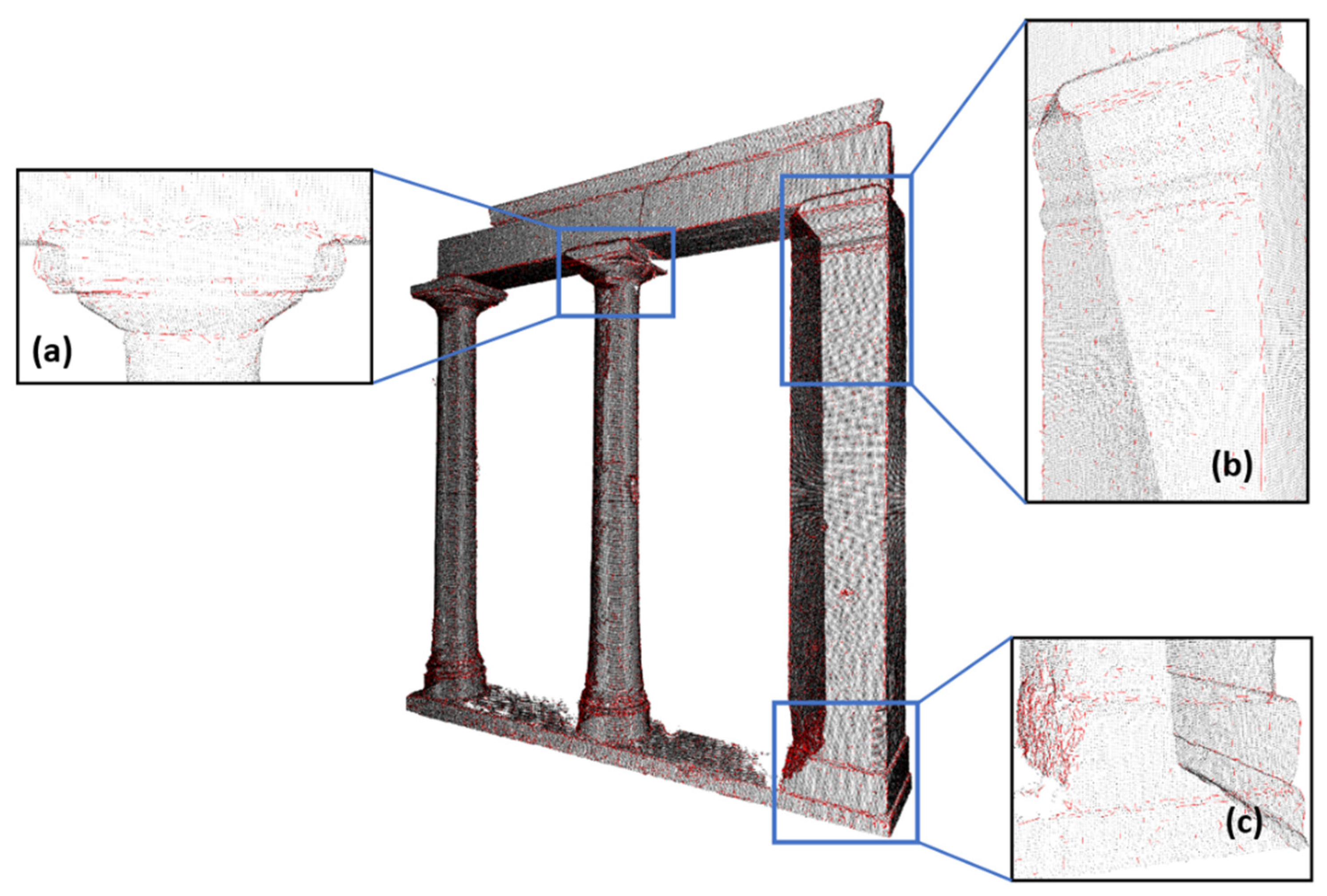 (a)

(b)

(c)