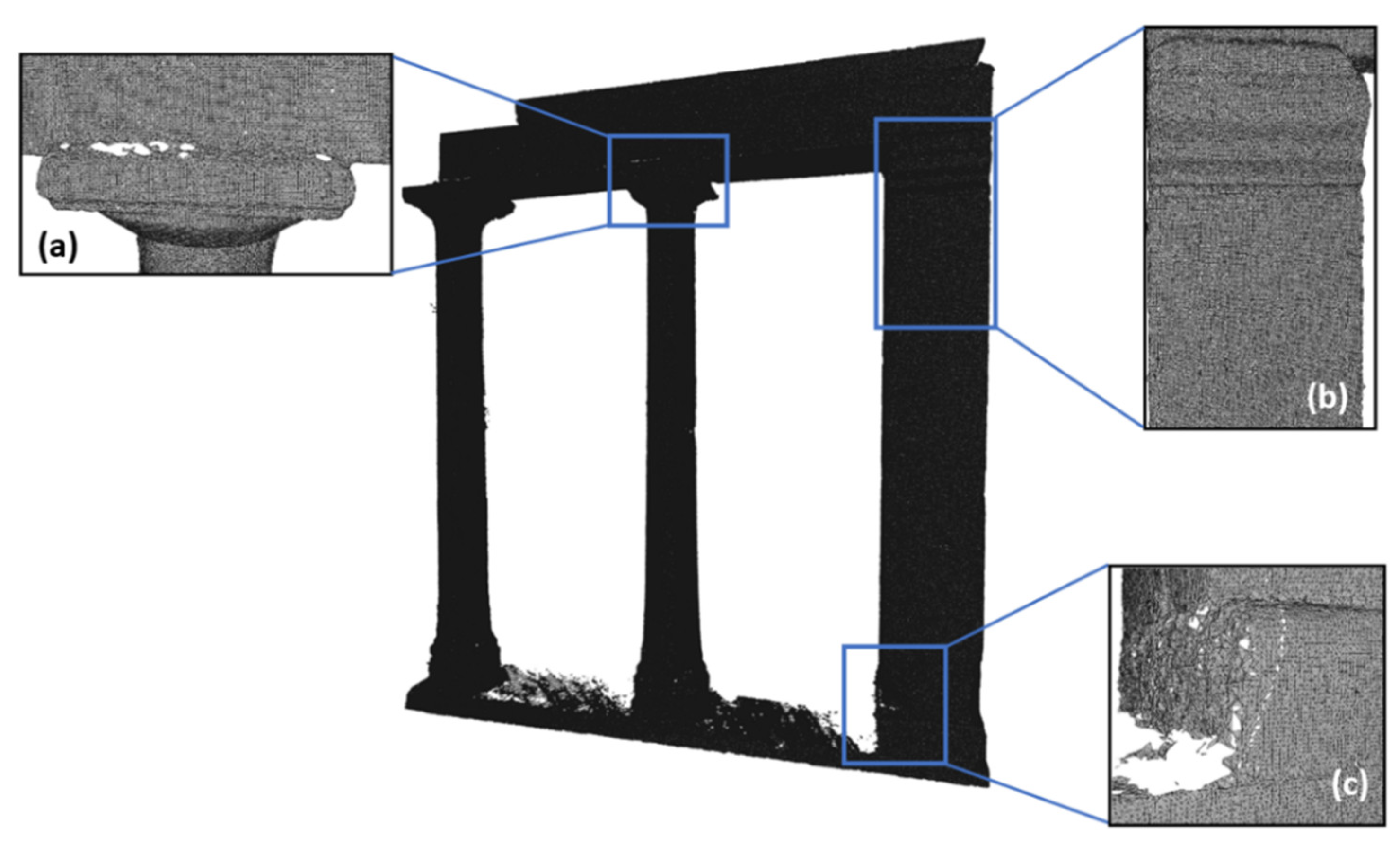 (a)

(b)

(c)