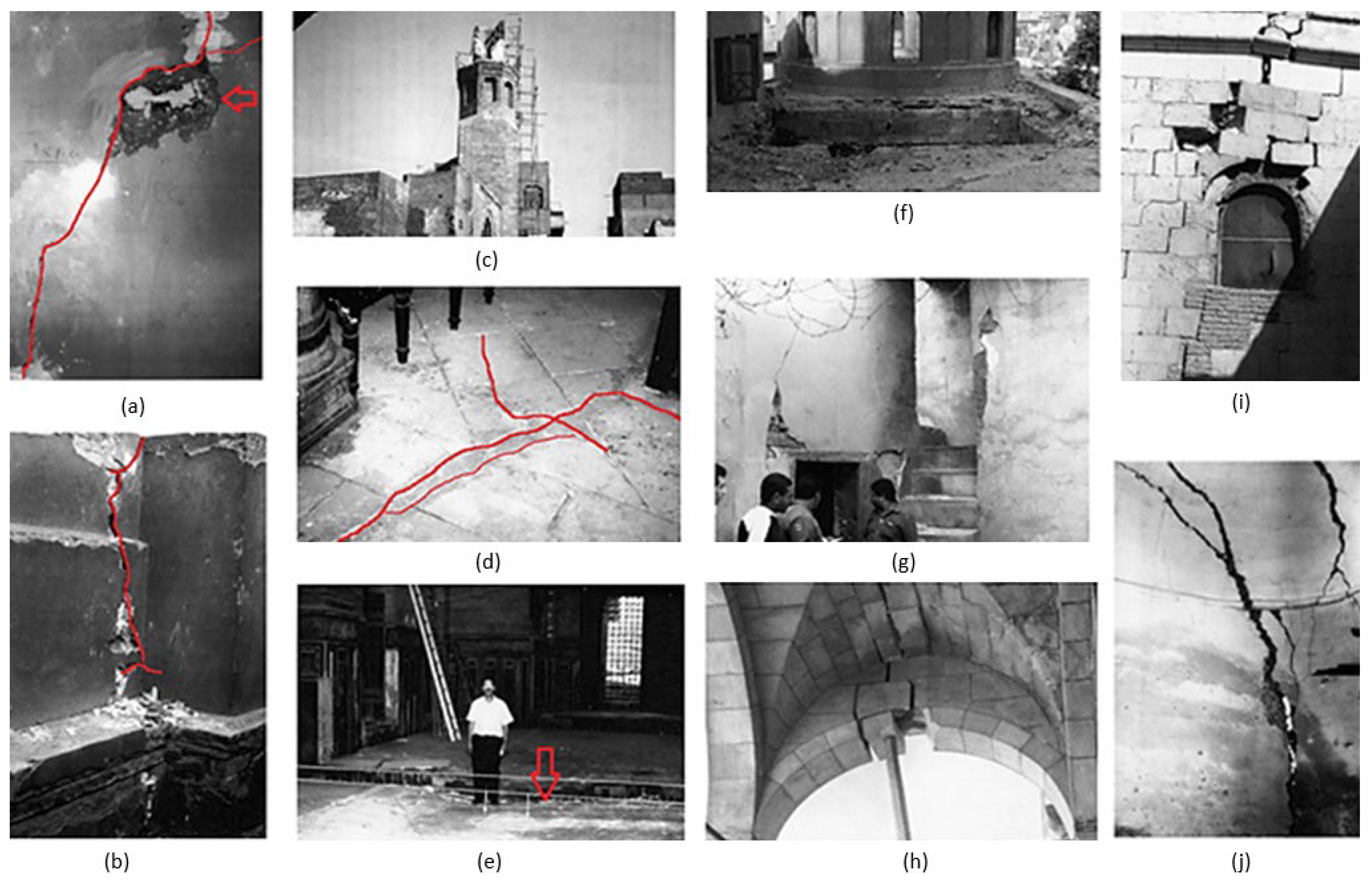 (a)

(b)

(c)

(d)

(e)

(f)

(g)

(h)

(i)

(j)