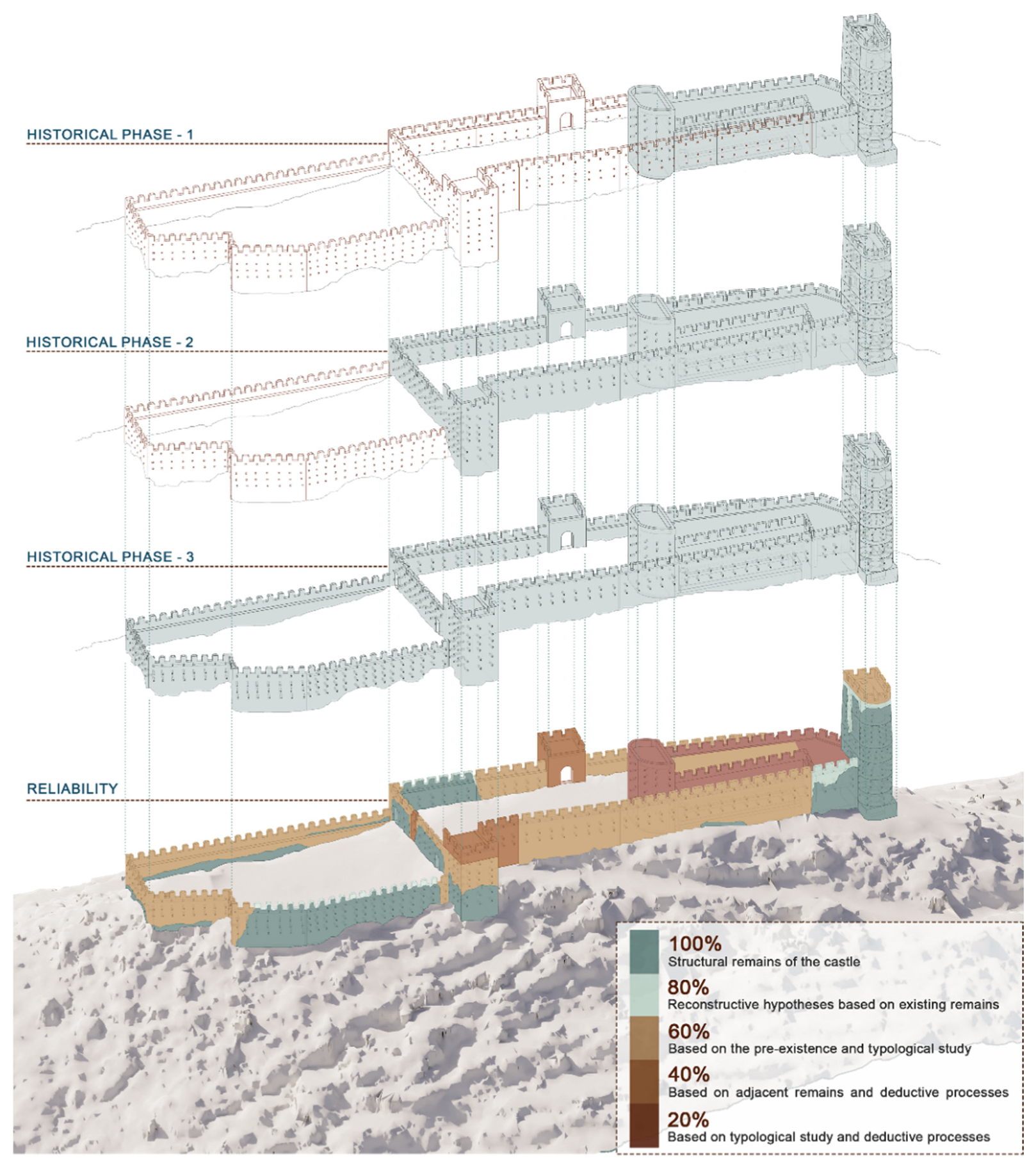 HISTORICAL PHASE - 1

HISTORICAL PHASE - 2

HISTORICAL PHASE - 3

RELIABILITY

100%
Structural remains of the castle

80%
Reconstructive hypotheses based on existing remains

60%
Based on the pre-existence and typological study

40%
Based on adjacent remains and deductive processes

20%
Based on typological study and deductive processes