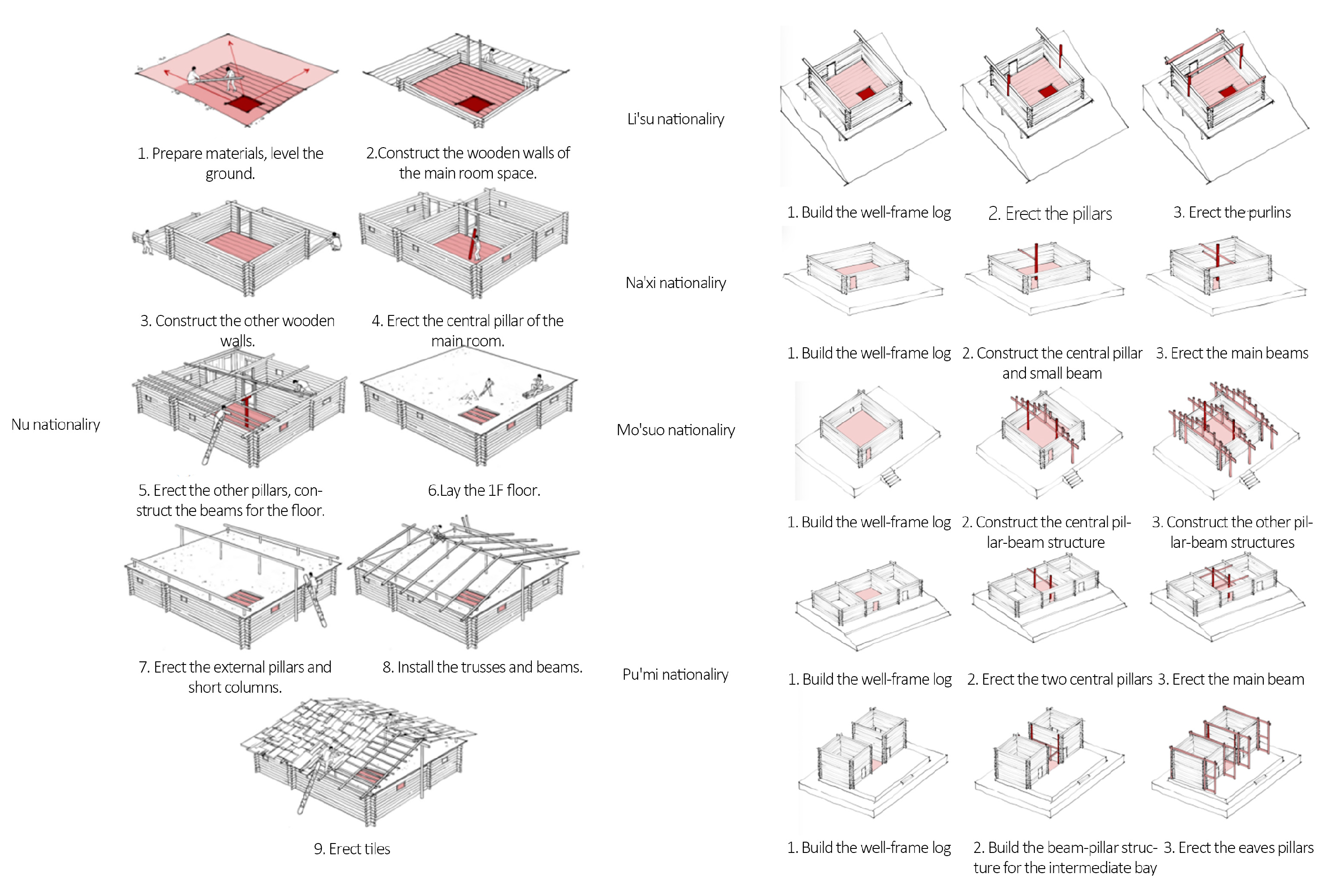 Nu nationaliry

1. Prepare materials, level the ground.

2.Construct the wooden walls of the main room space.

3. Construct the other wooden walls.

4. Erect the central pillar of the main room.

5. Erect the other pillars, construct the beams for the floor.

6.Lay the 1F floor.

7. Erect the external pillars and short columns.

8. Install the trusses and beams.

9. Erect tiles

Li'su nationaliry

1. Build the well-frame log

2. Erect the pillars

3. Erect the purlins

Na'xi nationaliry

1. Build the well-frame log

2. Construct the central pillar and small beam

3. Erect the main beams

Mo'suo nationaliry

1. Build the well-frame log

2. Construct the central pillar-beam structure

3. Construct the other pillar-beam structures

Pu'mi nationaliry

1. Build the well-frame log

2. Erect the two central pillars

3. Erect the main beam

1. Build the well-frame log

2. Build the beam-pillar structure for the intermediate bay

3. Erect the eaves pillars