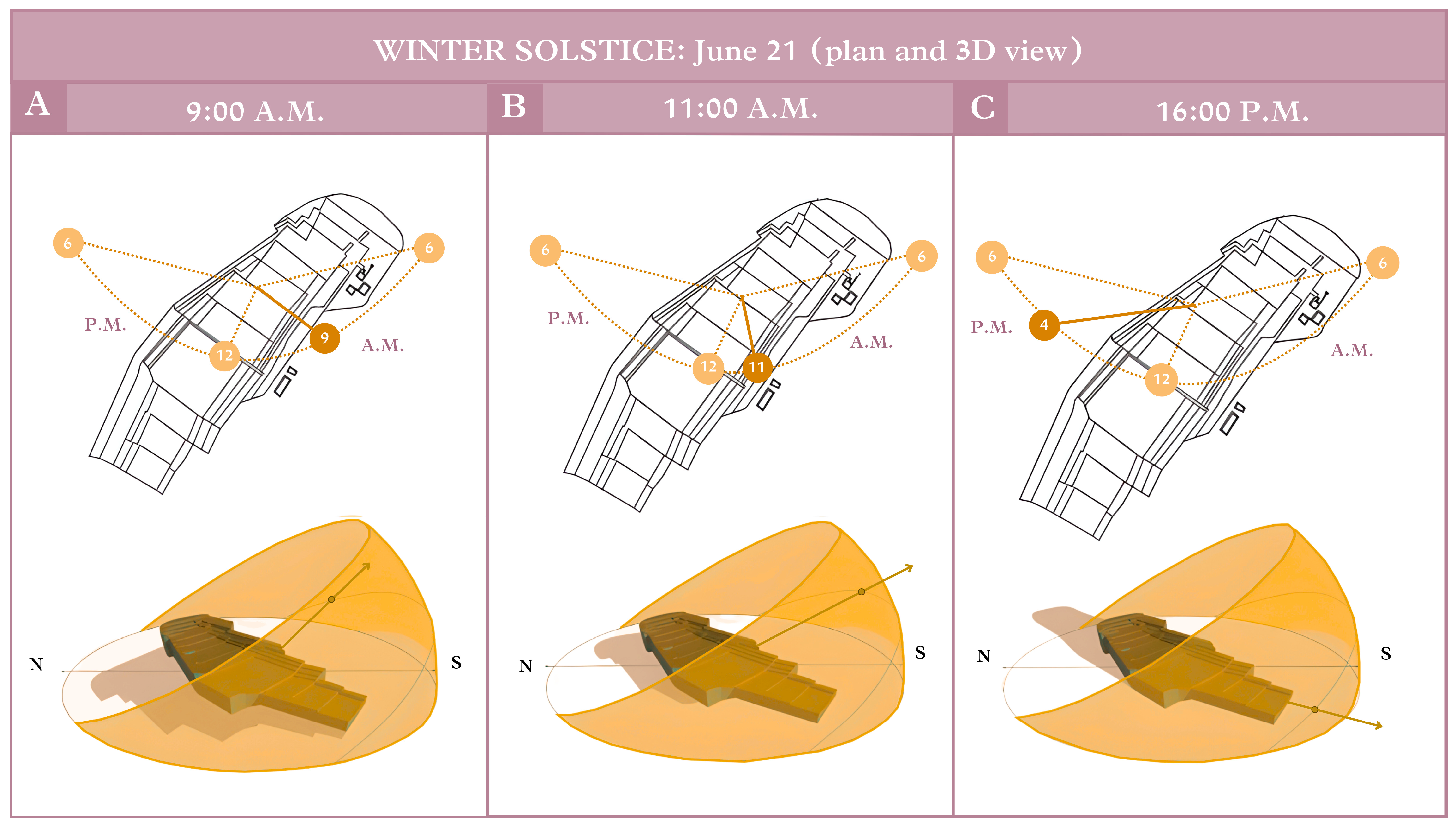 WINTER SOLSTICE: June 21 (plan and 3D view)

A 9:00 A.M.

6
6
P.M.
12
9
A.M.
N
S

B 11:00 A.M.

6
6
P.M.
12
11
A.M.
N
S

C 16:00 P.M.

6
6
P.M.
4
12
A.M.
N
S