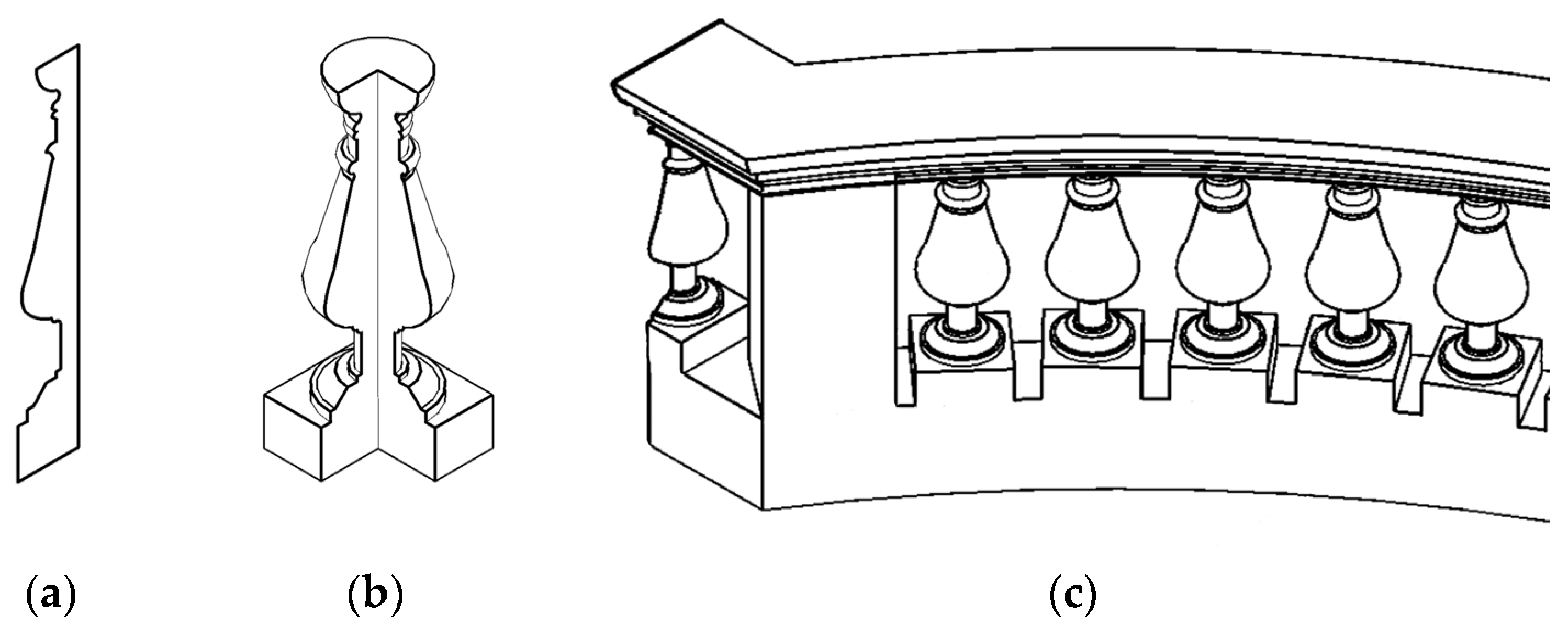 (a)

(b)

(c)