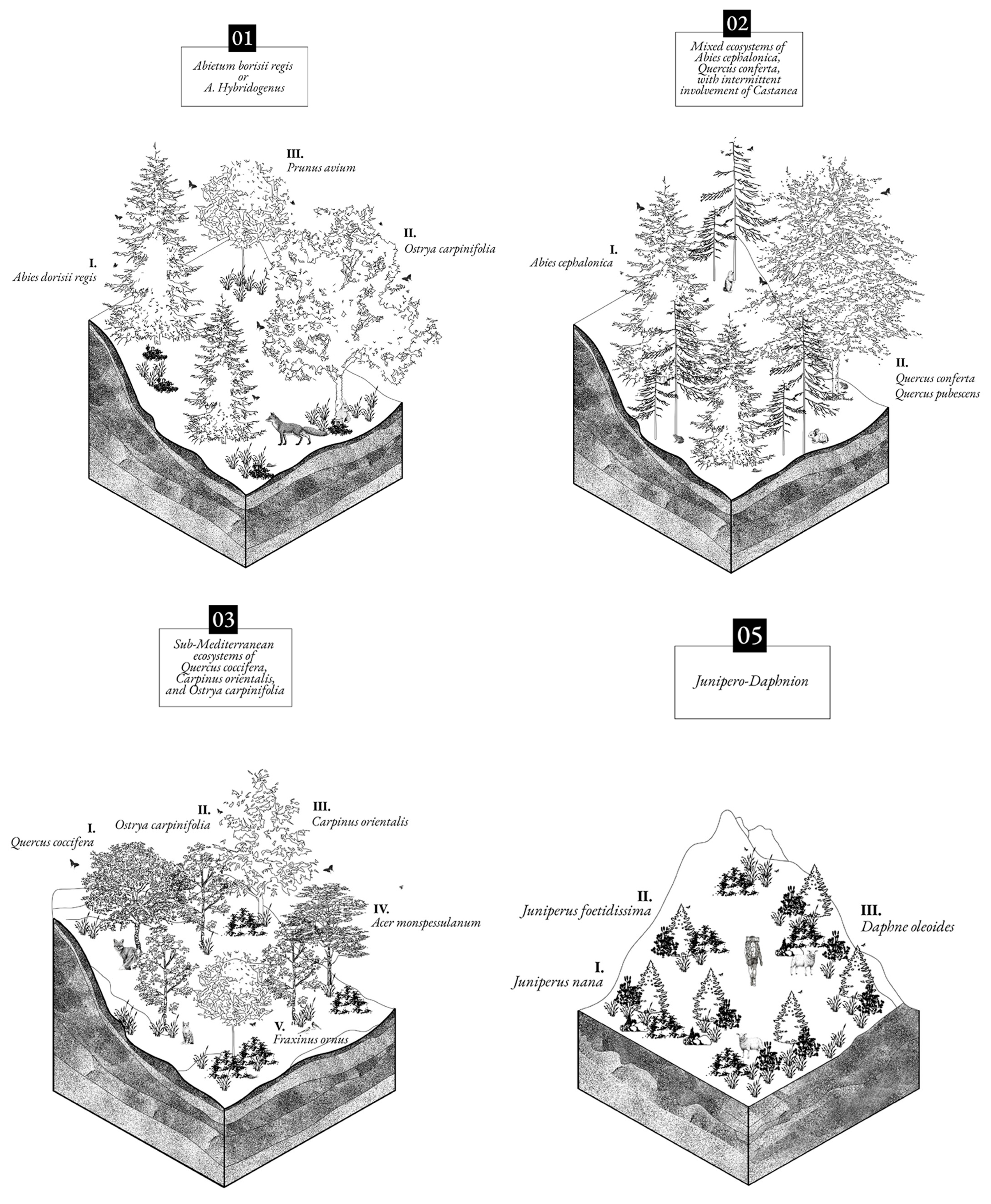 01

Abietum borisii regis or A. Hybridogenus

III. Prunus avium

II. Ostrya carpinifolia

I. Abies dorisii regis

02

Mixed ecosystems of Abies cephalonica, Quercus conferta, with intermittent involvement of Castanea

I. Abies cephalonica

II. Quercus conferta Quercus pubescens

03

Sub-Mediterranean ecosystems of Quercus coccifera, Carpinus orientalis, and Ostrya carpinifolia

I. Quercus coccifera

II. Ostrya carpinifolia

III. Carpinus orientalis

IV. Acer monspessulanum

V. Fraxinus ornus

05

Junipero-Daphnion

II. Juniperus foetidissima

III. Daphne oleoides

I. Juniperus nana