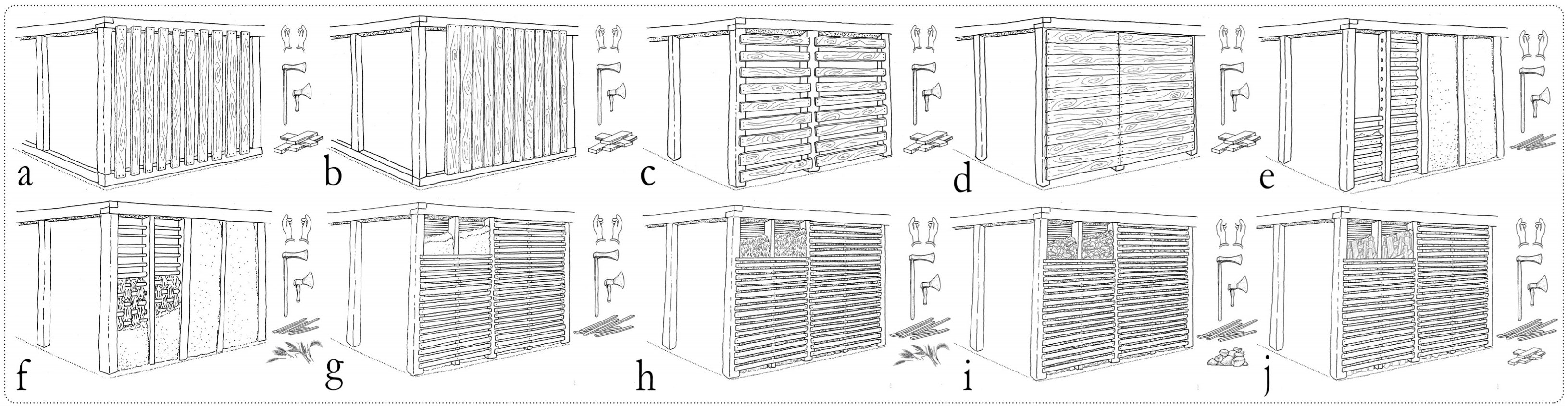 a

b

c

d

e

f

g

h

i

j