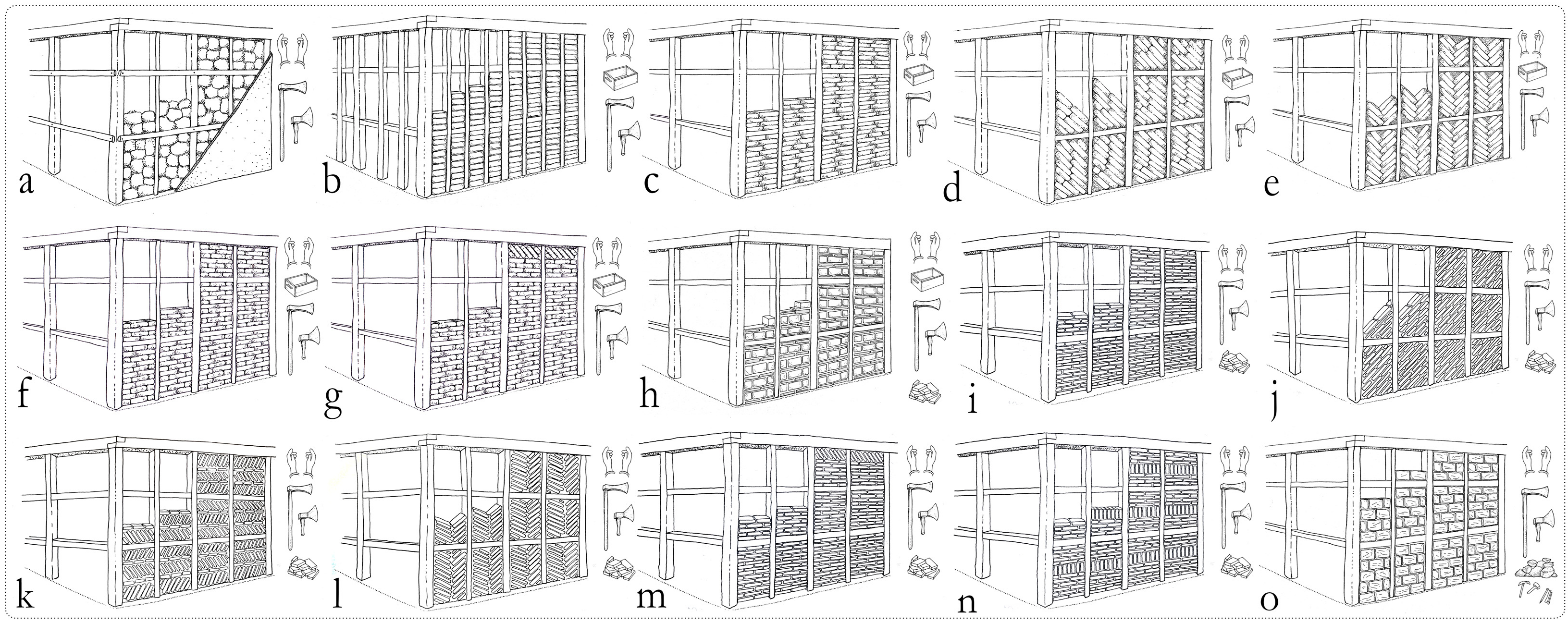 a
b
c
d
e
f
g
h
i
j
k
l
m
n
o