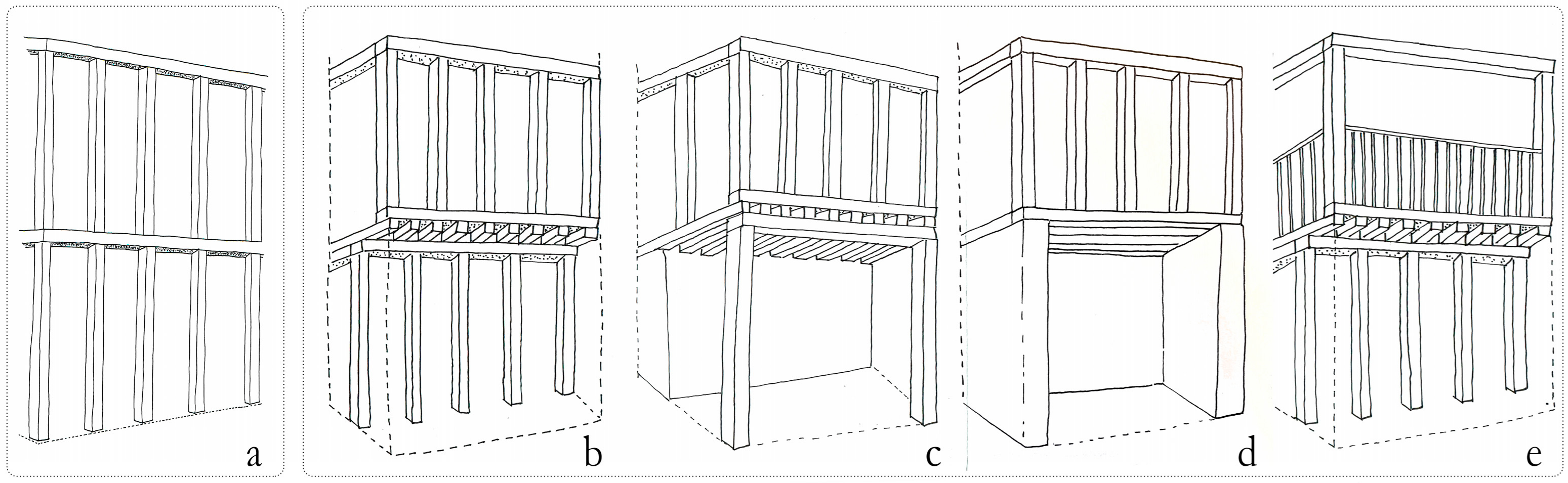 a

b

c

d

e