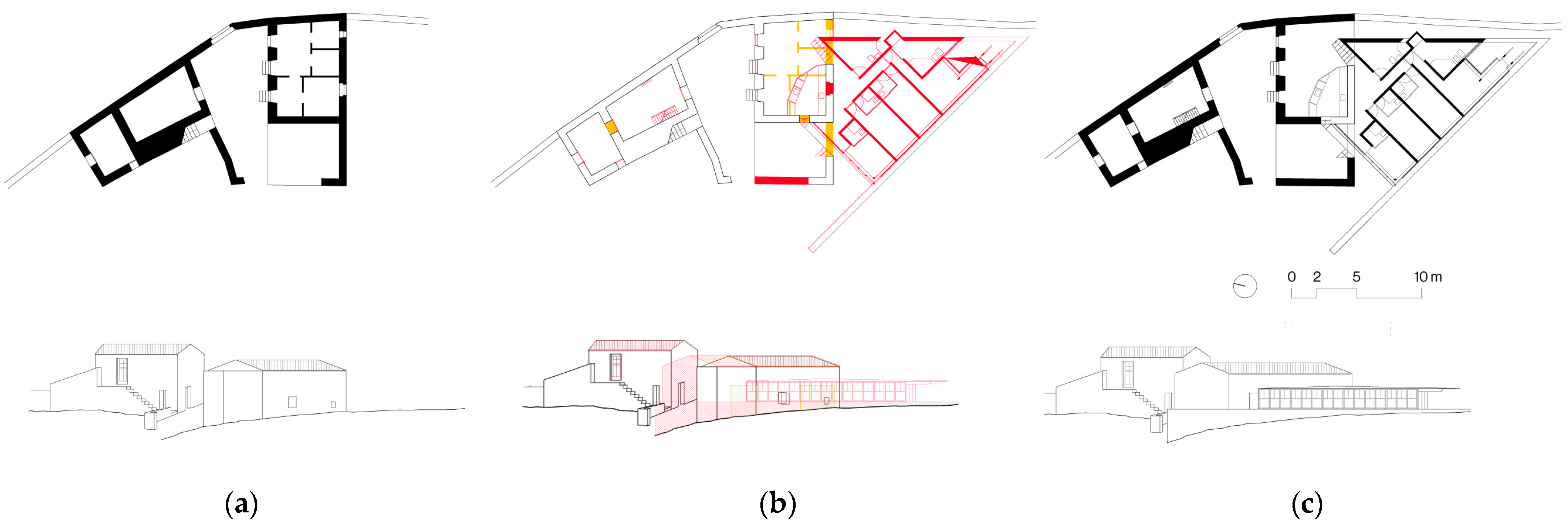 0 2 5 10 m

(a)

(b)

(c)