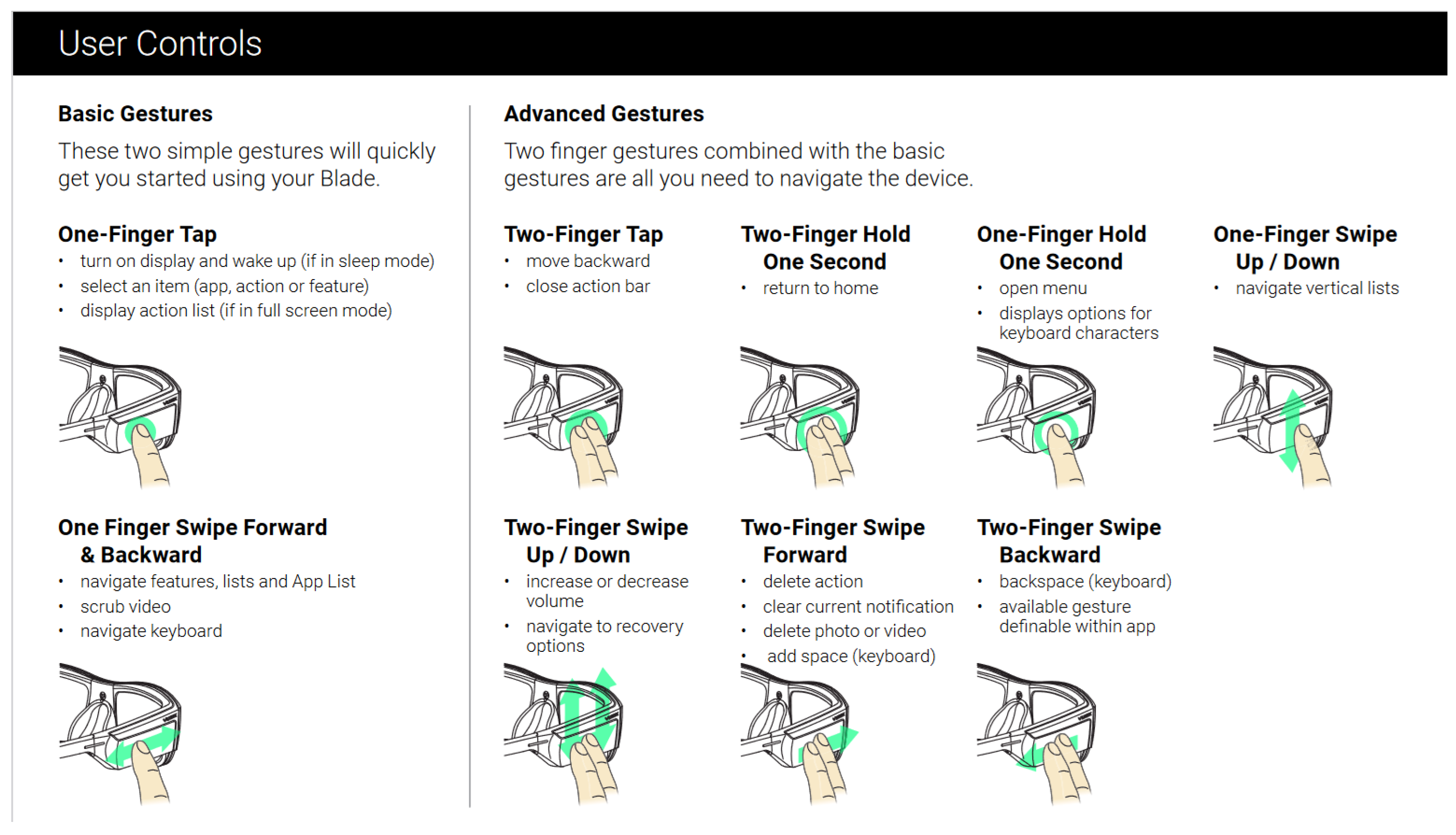 User Controls

Basic Gestures

These two simple gestures will quickly get you started using your Blade.

One-Finger Tap
• turn on display and wake up (if in sleep mode)
• select an item (app, action or feature)
• display action list (if in full screen mode)

One Finger Swipe Forward & Backward
• navigate features, lists and App List
• scrub video
• navigate keyboard

Advanced Gestures

Two finger gestures combined with the basic gestures are all you need to navigate the device.

Two-Finger Tap
• move backward
• close action bar

Two-Finger Hold One Second
• return to home

One-Finger Hold One Second
• open menu
• displays options for keyboard characters

One-Finger Swipe Up / Down
• navigate vertical lists

Two-Finger Swipe Up / Down
• increase or decrease volume
• navigate to recovery options

Two-Finger Swipe Forward
• delete action
• clear current notification
• delete photo or video
• add space (keyboard)

Two-Finger Swipe Backward
• backspace (keyboard)
• available gesture definable within app