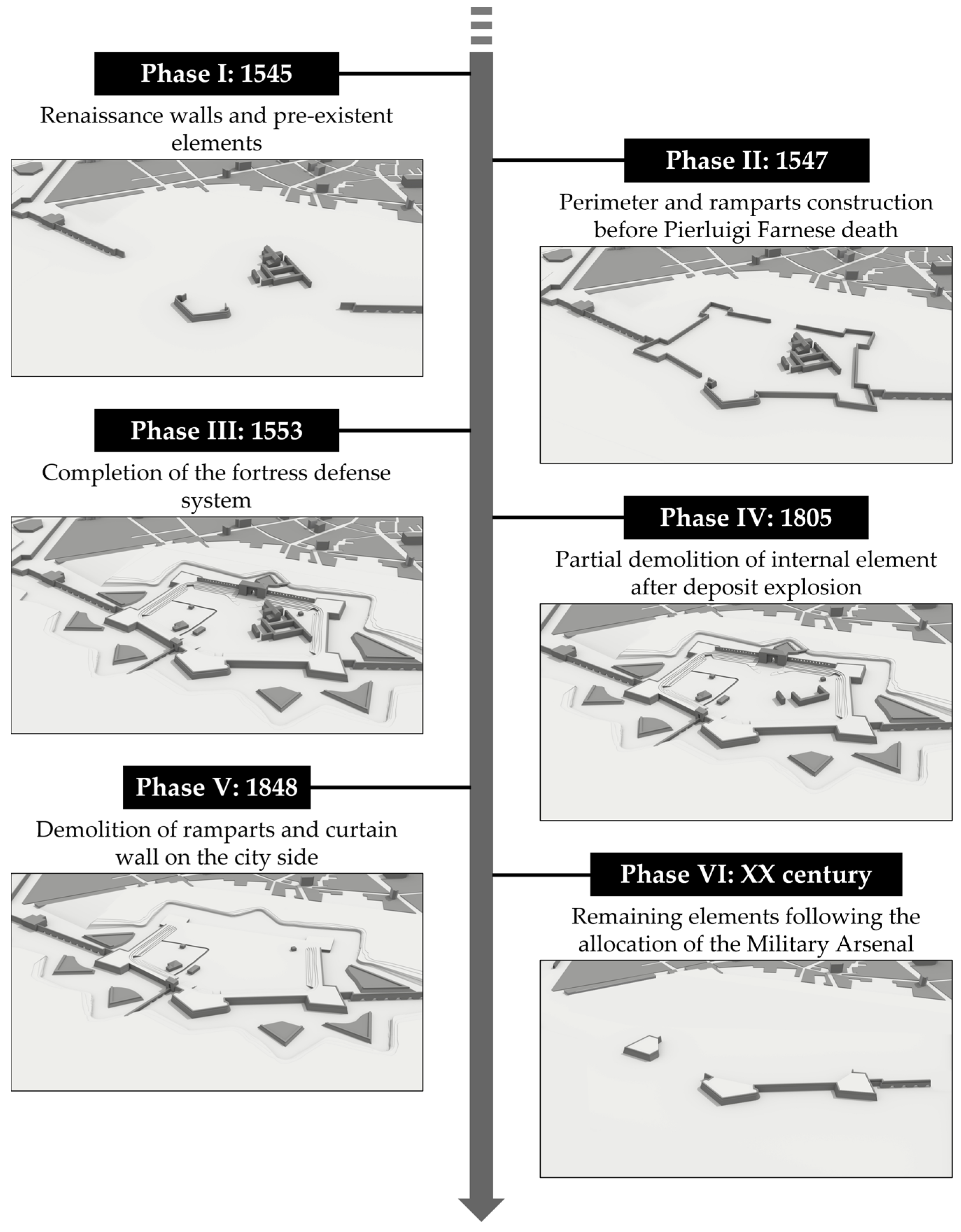 Phase I: 1545

Renaissance walls and pre-existent elements

Phase II: 1547

Perimeter and ramparts construction before Pierluigi Farnese death

Phase III: 1553

Completion of the fortress defense system

Phase IV: 1805

Partial demolition of internal element after deposit explosion

Phase V: 1848

Demolition of ramparts and curtain wall on the city side

Phase VI: XX century

Remaining elements following the allocation of the Military Arsenal