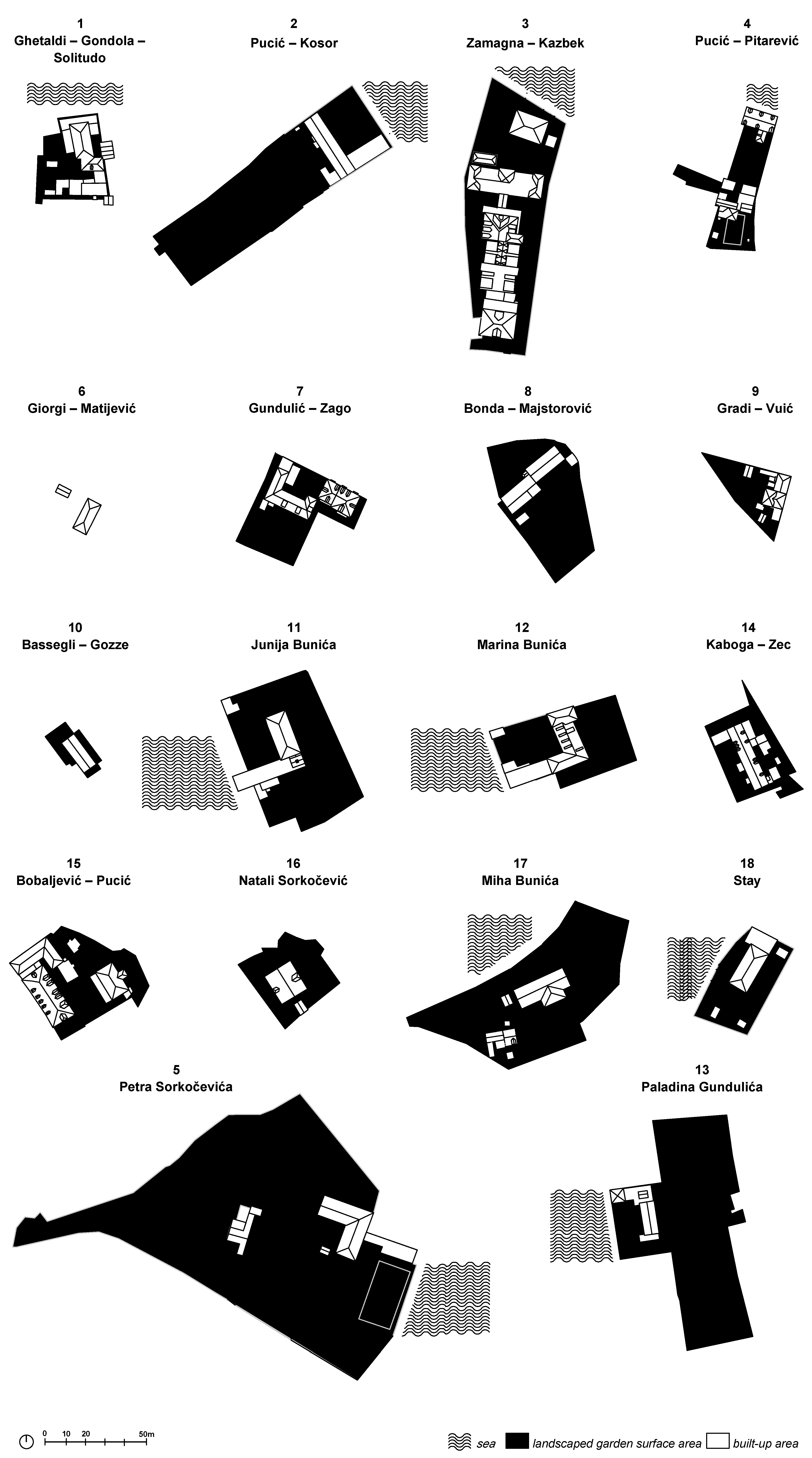 1
Ghetaldi – Gondola – Solitudo

2
Pucić – Kosor

3
Zamagna – Kazbek

4
Pucić – Pitarević

6
Giorgi – Matijević

7
Gundulić – Zago

8
Bonda – Majstorović

9
Gradi – Vuić

10
Bassegli – Gozze

11
Junija Bunića

12
Marina Bunića

14
Kaboga – Zec

15
Bobaljević – Pucić

16
Natali Sorkočević

17
Miha Bunića

18
Stay

5
Petra Sorkočevića

13
Paladina Gundulića

0 10 20 50m

sea landscaped garden surface area built-up area