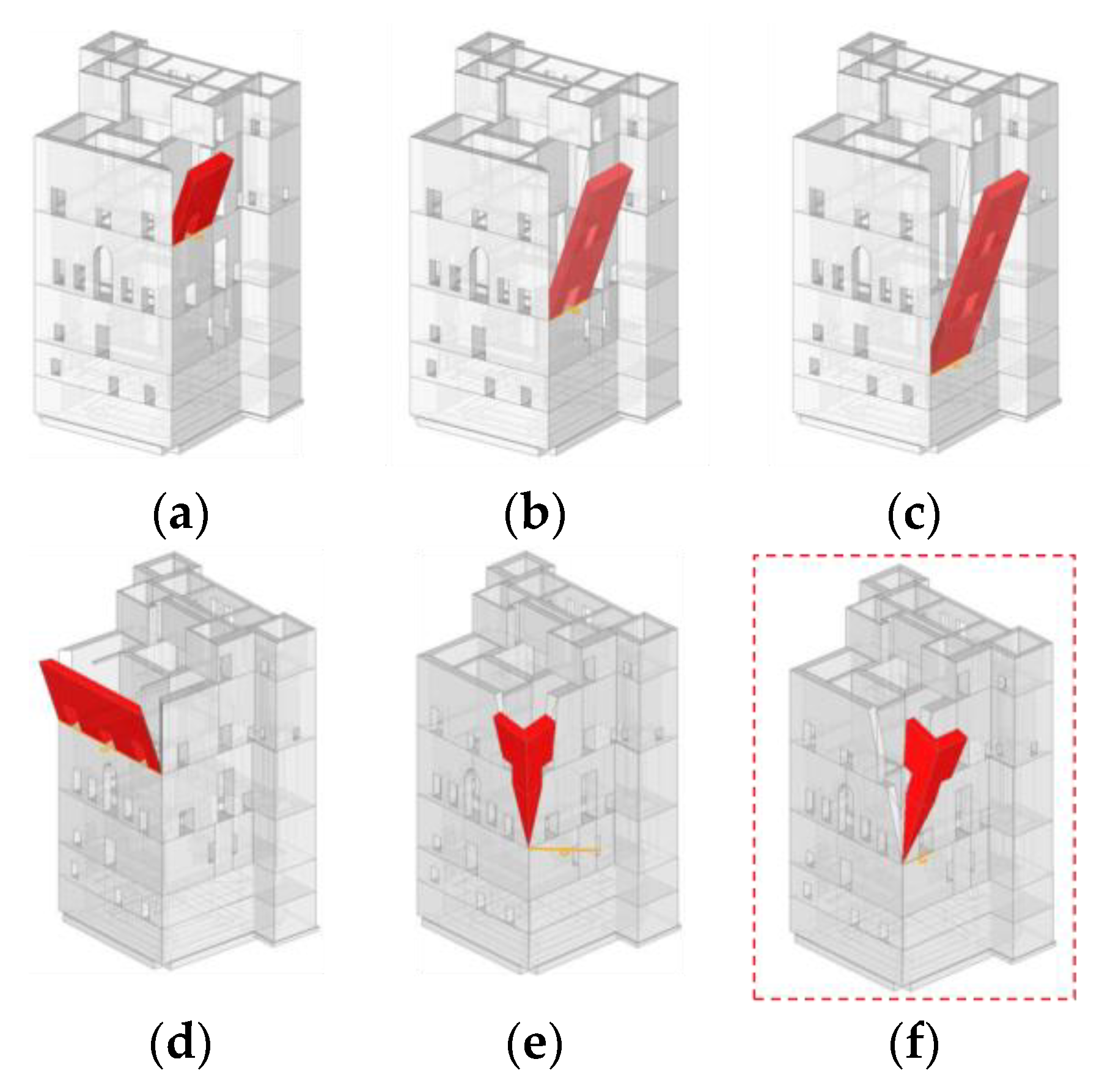 (a)
(b)
(c)
(d)
(e)
(f)