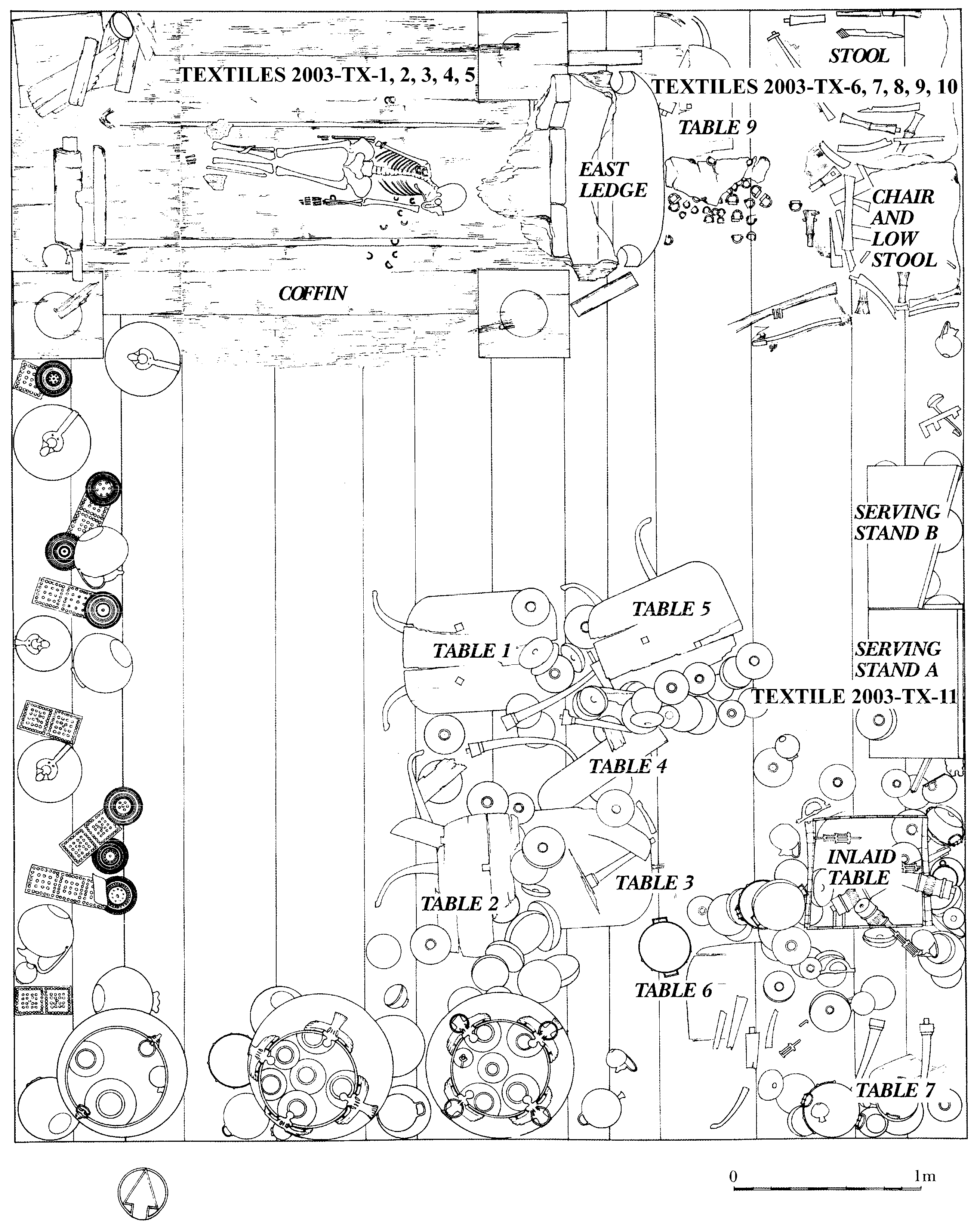 TEXTILES 2003-TX-1, 2, 3, 4, 5

STOOL

TEXTILES 2003-TX-6, 7, 8, 9, 10

TABLE 9

EAST LEDGE

CHAIR AND LOW STOOL

COFFIN

SERVING STAND B

TABLE 5

TABLE 1

SERVING STAND A

TEXTILE 2003-TX-11

TABLE 4

INLAID TABLE

TABLE 3

TABLE 2

TABLE 6

TABLE 7

0

1m