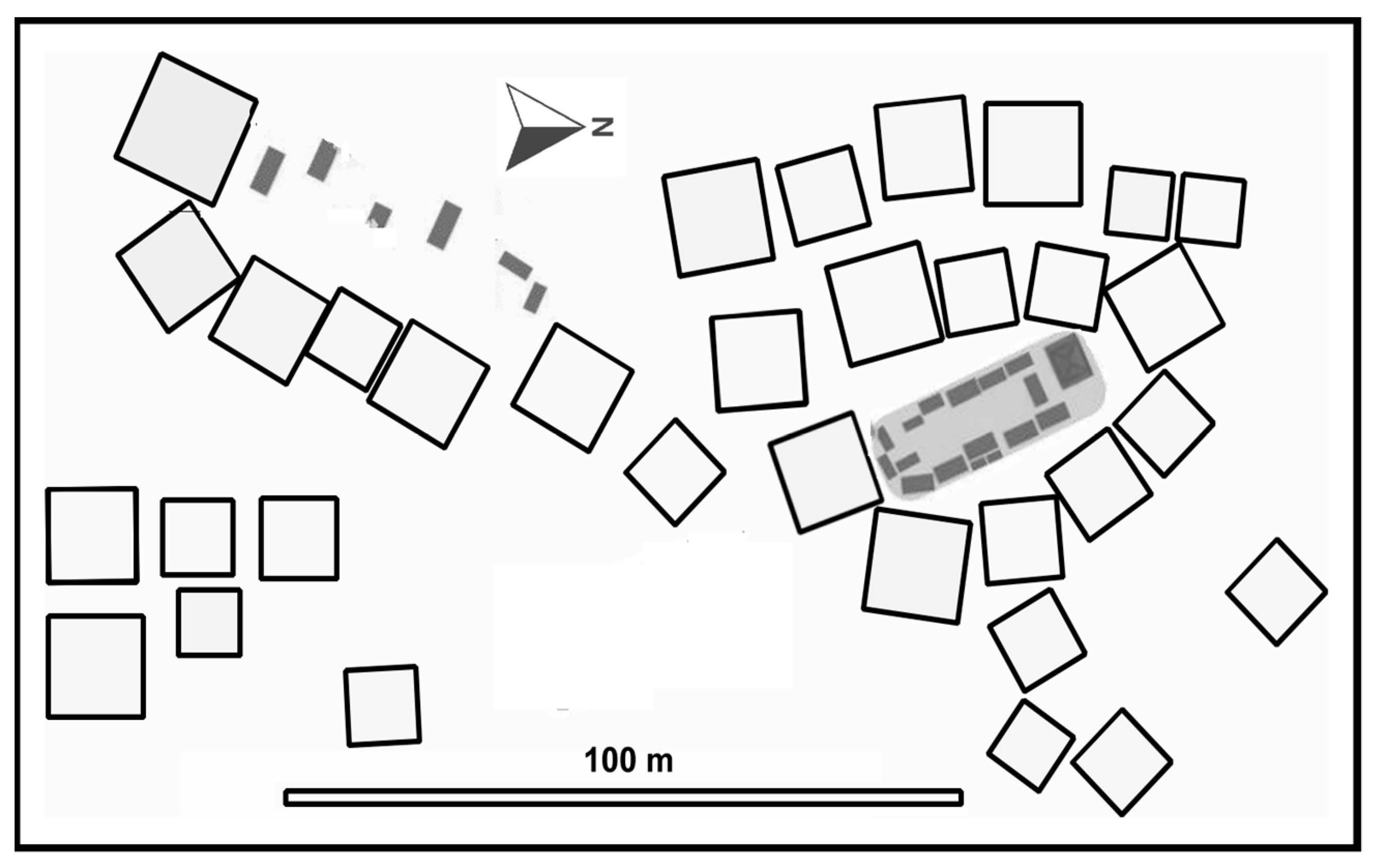 N

100 m