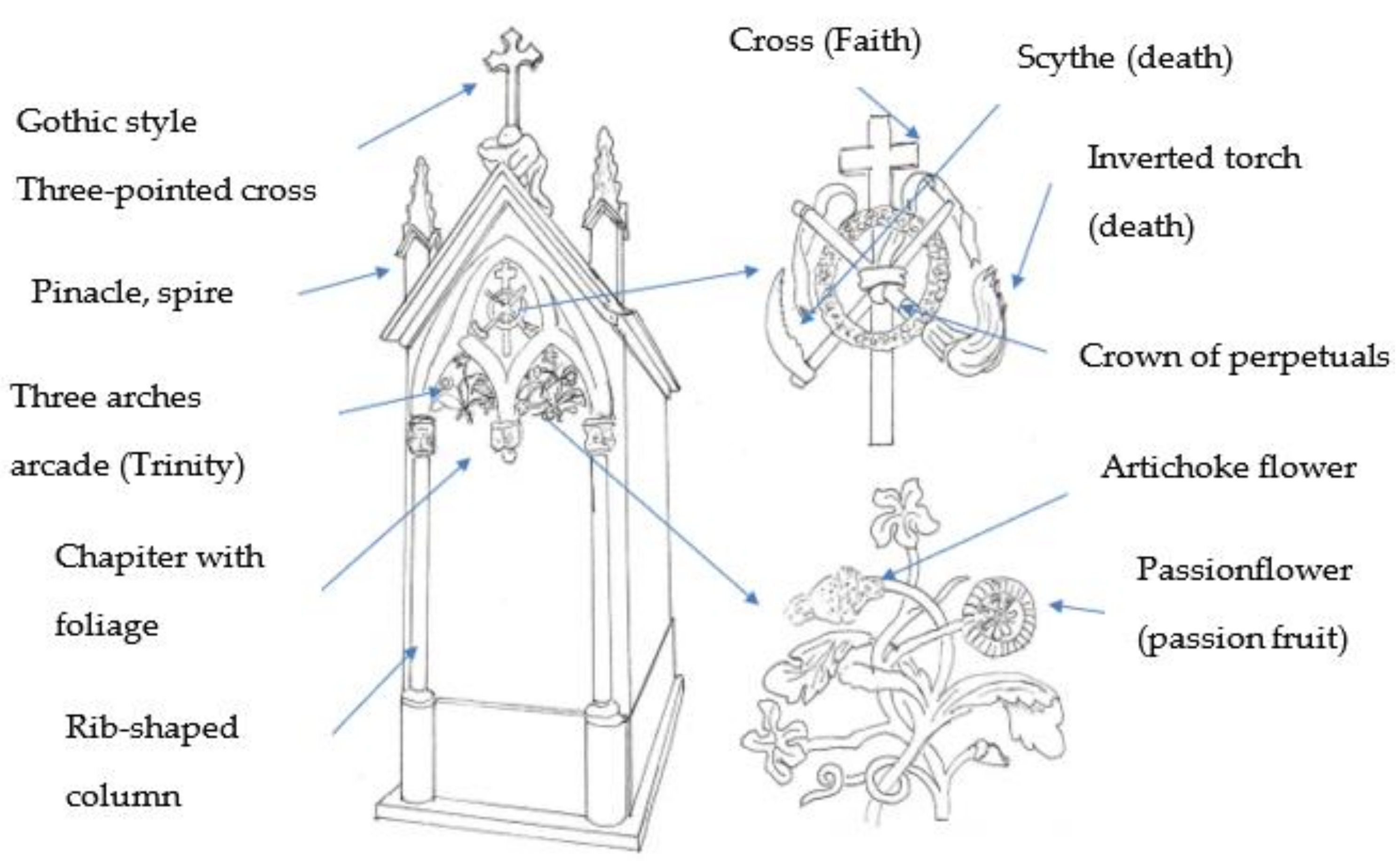 Gothic style
Three-pointed cross

Pinacle, spire

Three arches arcade (Trinity)

Chapiter with foliage

Rib-shaped column

Cross (Faith)

Scythe (death)

Inverted torch (death)

Crown of perpetuals

Artichoke flower

Passionflower (passion fruit)