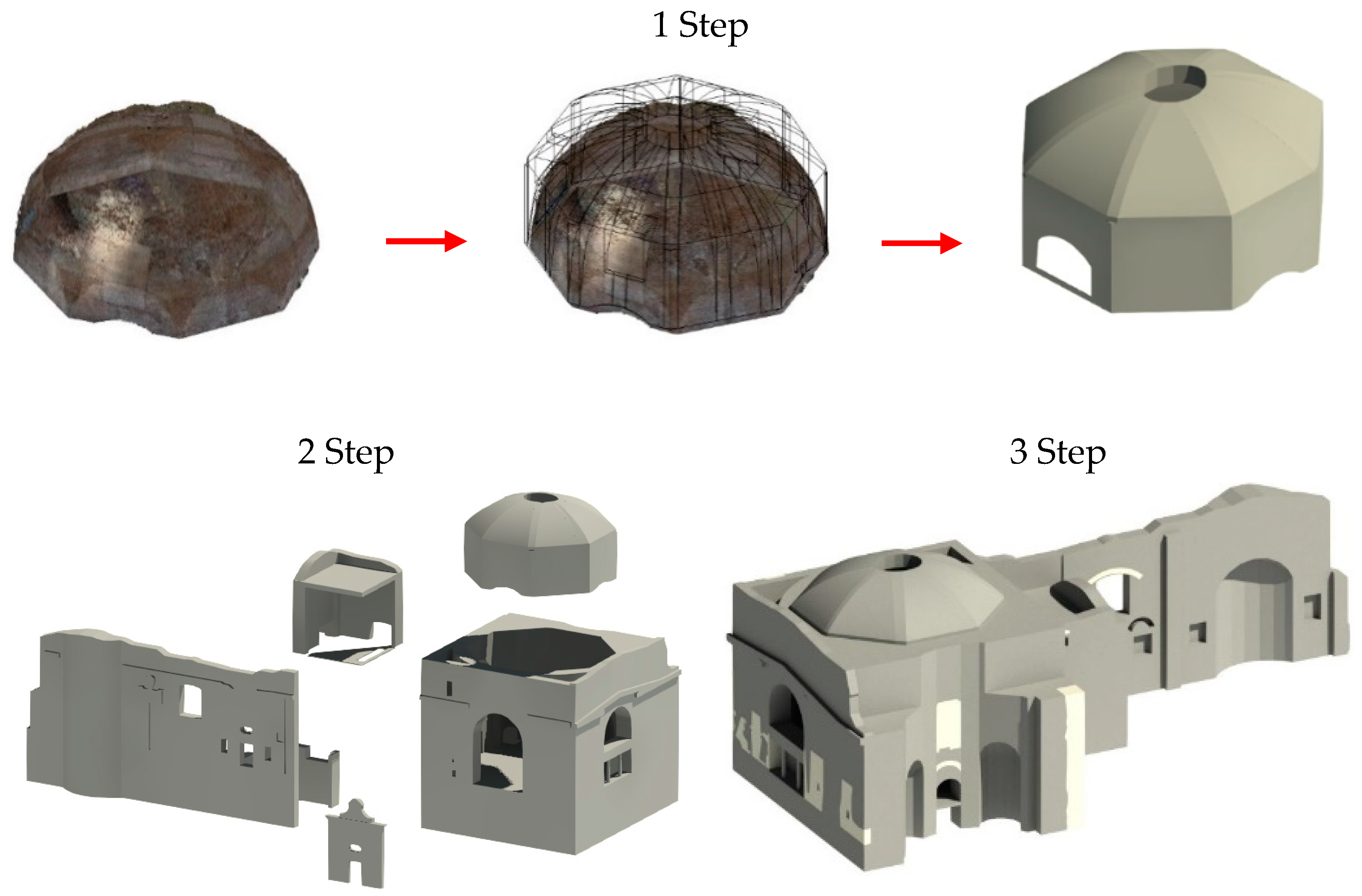 1 Step

2 Step

3 Step