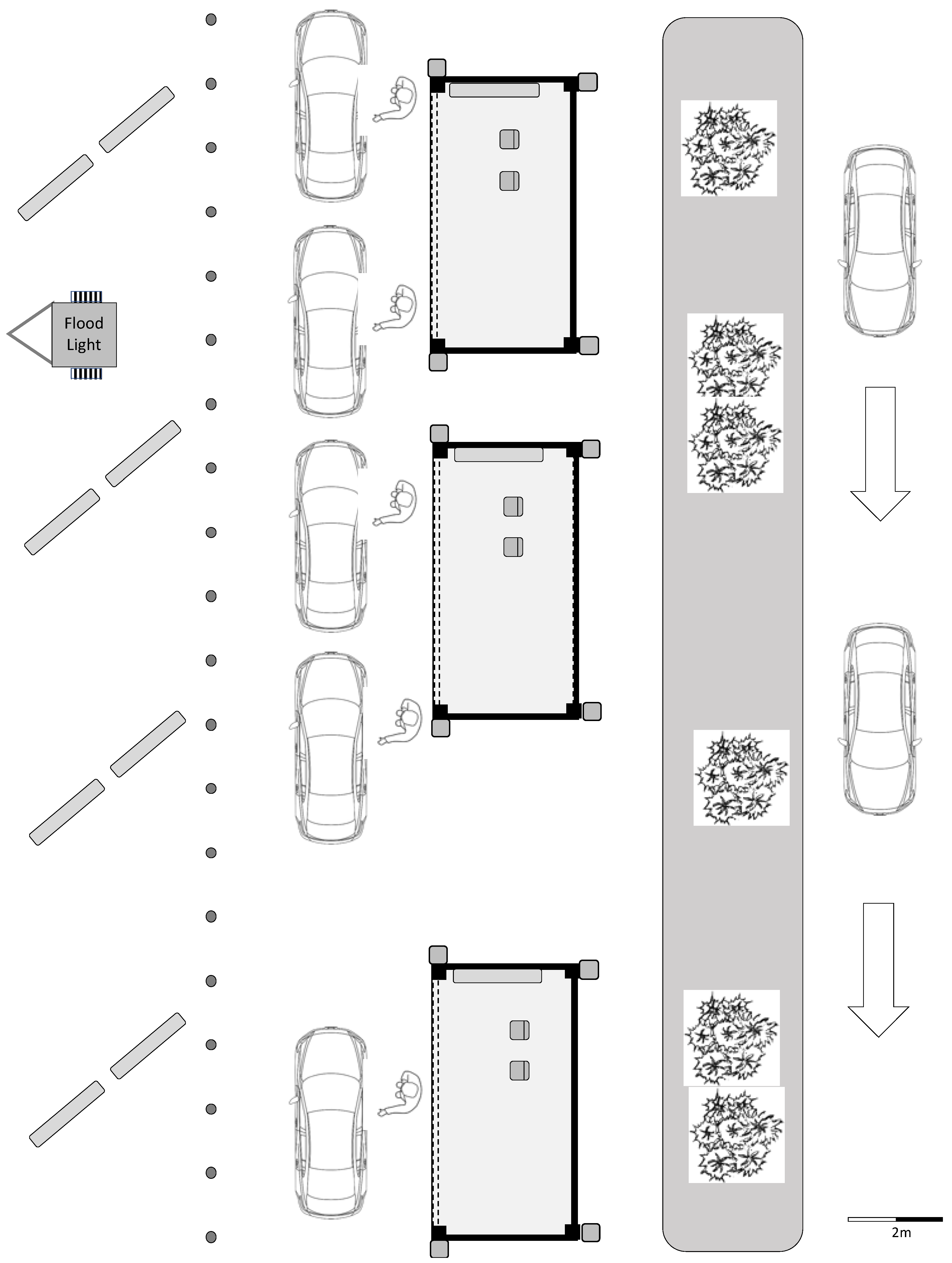 Flood Light

2m