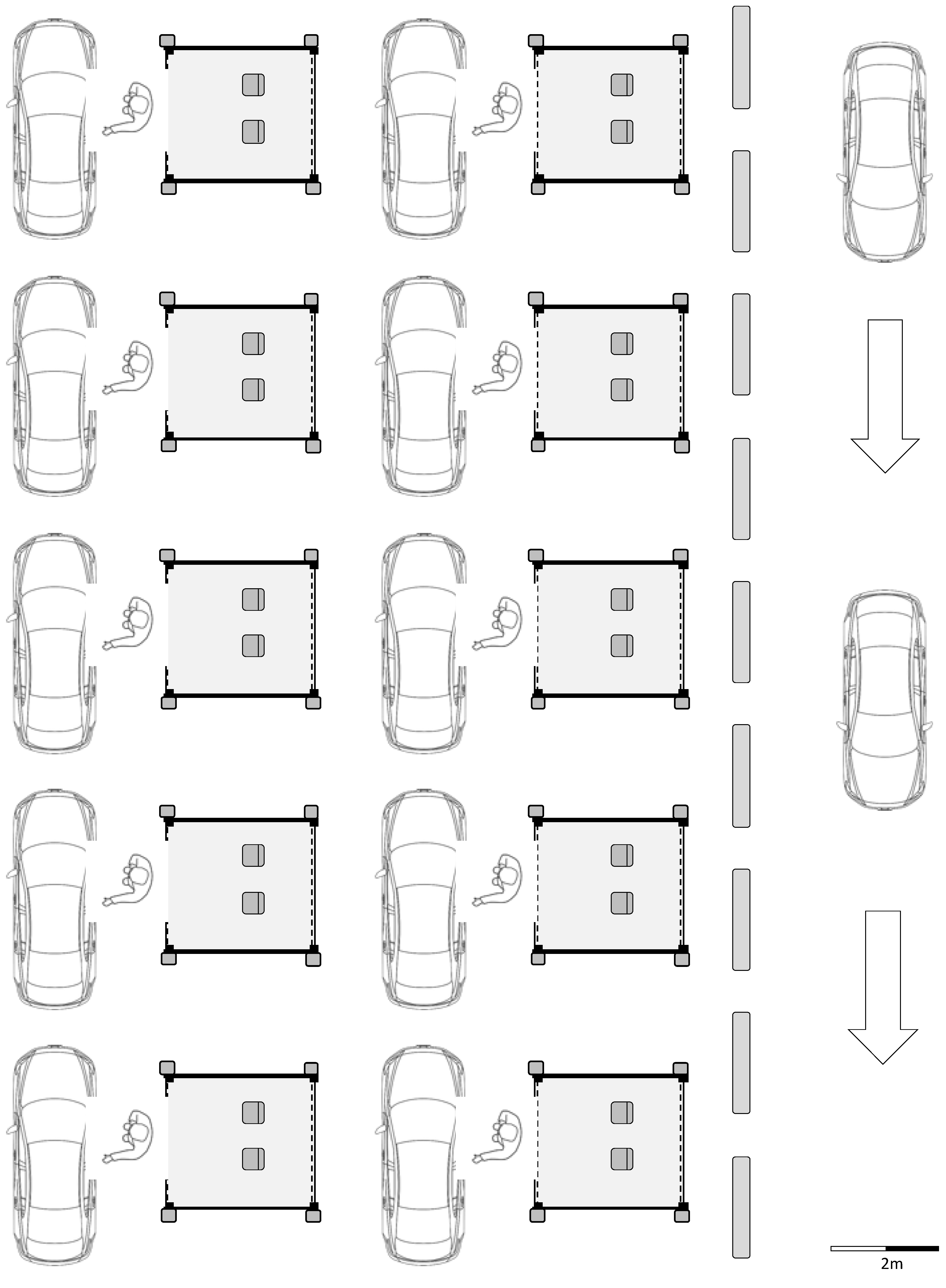 2m