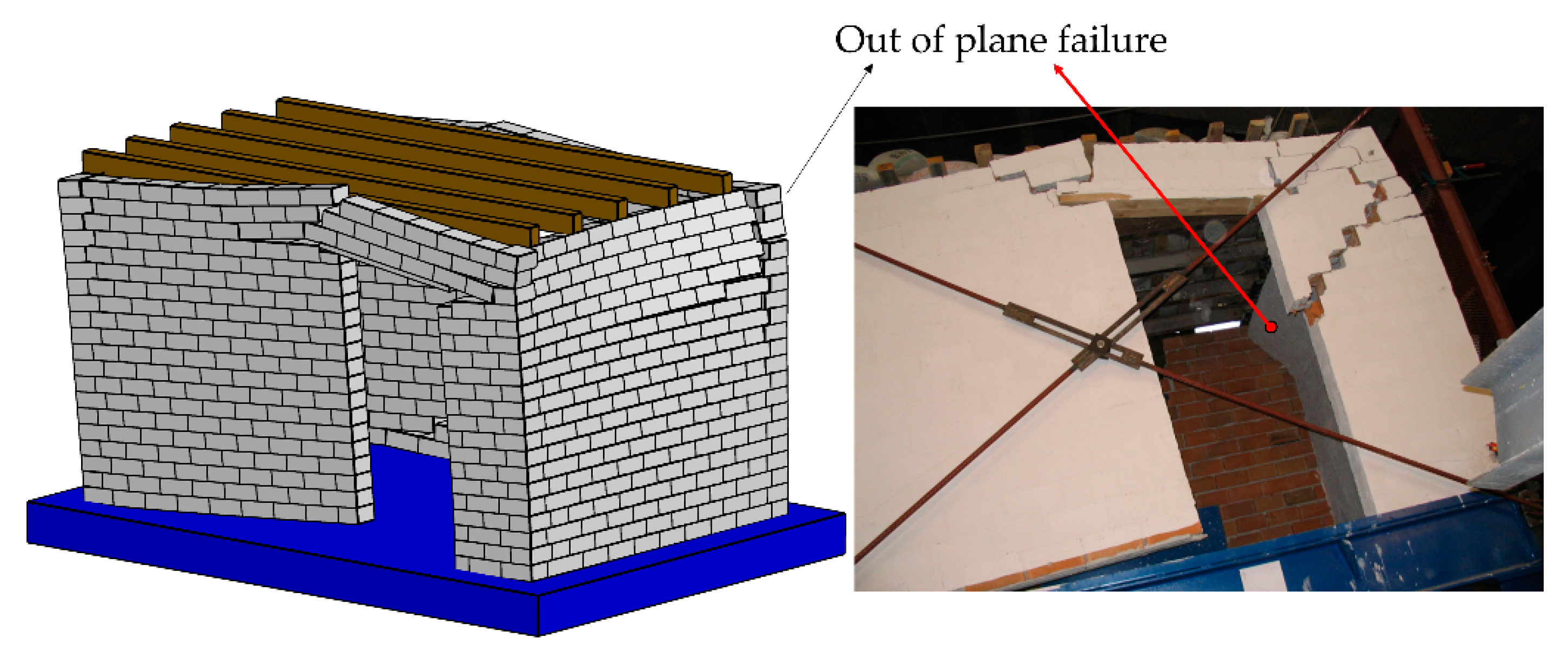 Out of plane failure