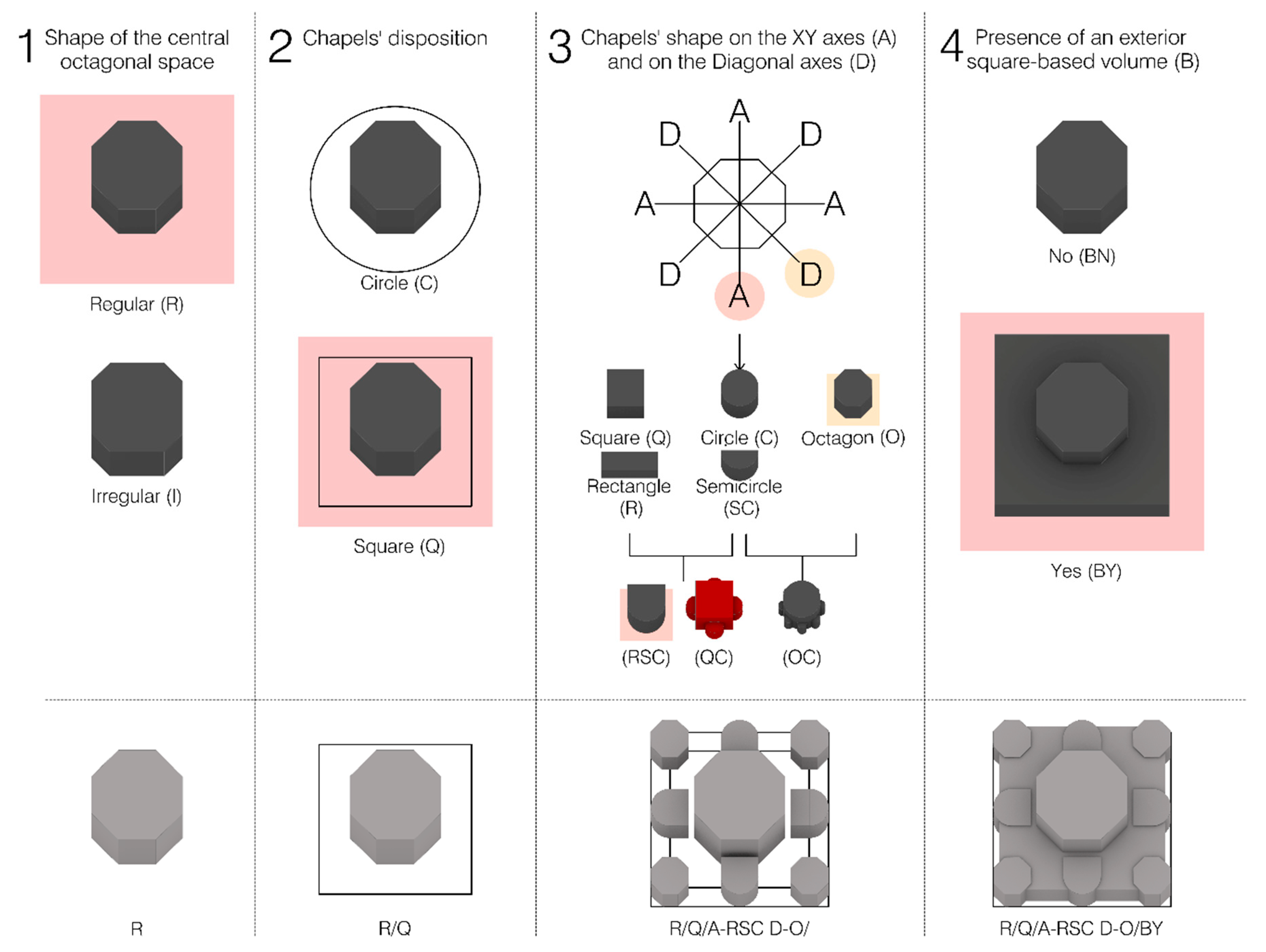 1 Shape of the central octagonal space

Regular (R)

Irregular (I)

R

2 Chapels' disposition

Circle (C)

Square (Q)

R/Q

3 Chapels' shape on the XY axes (A) and on the Diagonal axes (D)

A
D D
A A
D D
A

Square (Q) Circle (C) Octagon (O)
Rectangle (R) Semicircle (SC)

(RSC) (QC) (OC)

R/Q/A-RSC D-O/

4 Presence of an exterior square-based volume (B)

No (BN)

Yes (BY)

R/Q/A-RSC D-O/BY