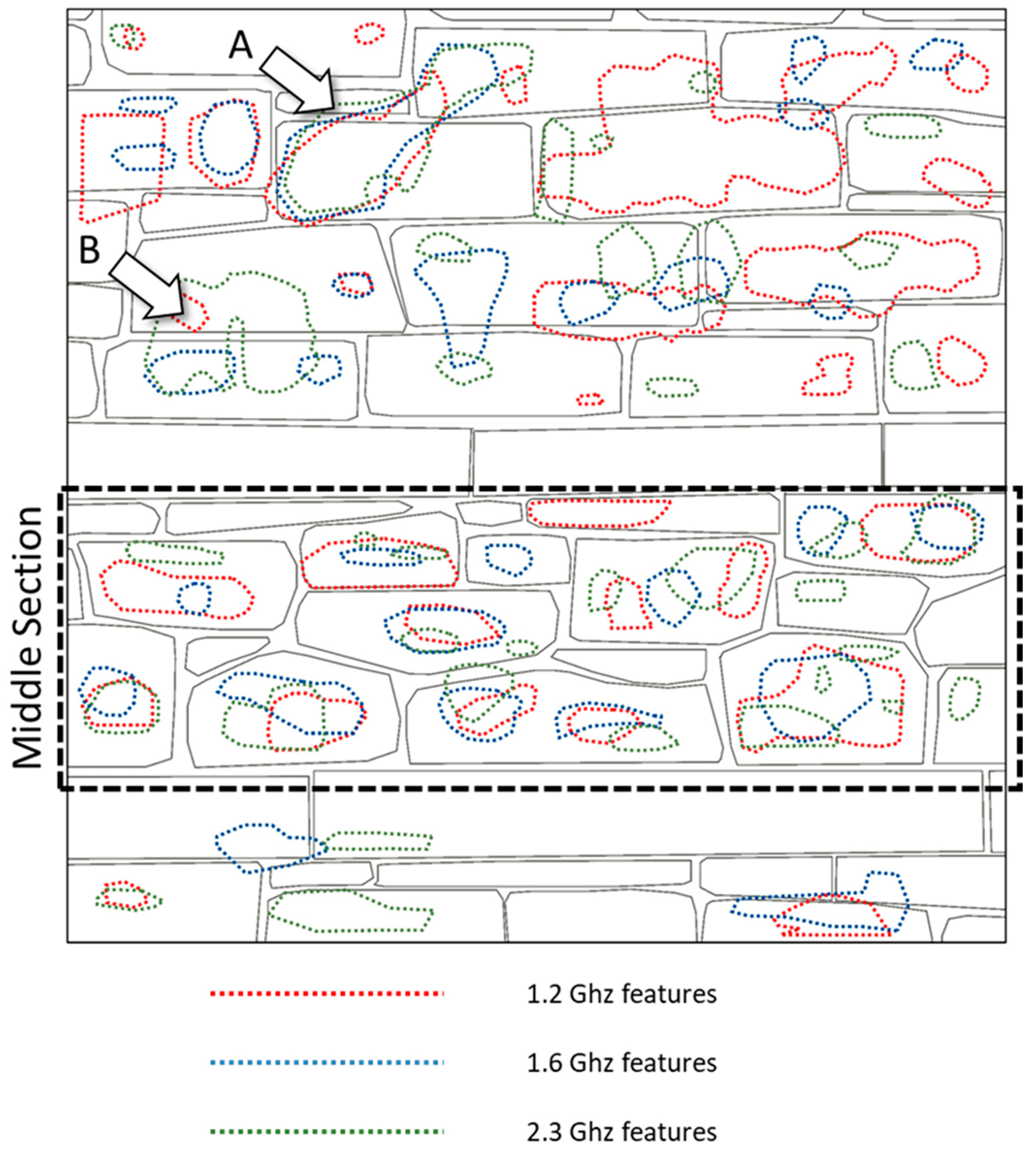 A

B

Middle Section

1.2 Ghz features

1.6 Ghz features

2.3 Ghz features