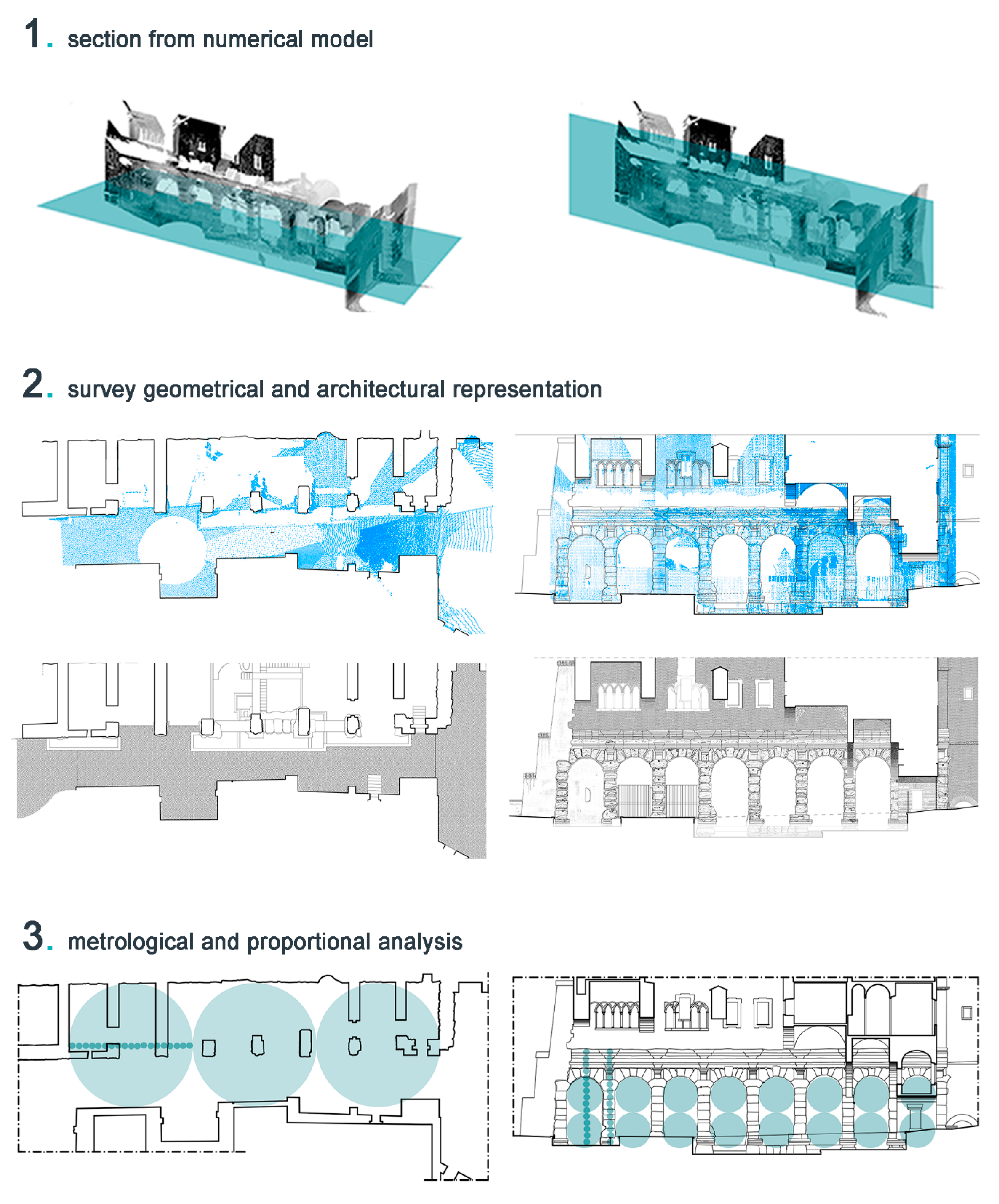 1. section from numerical model

2. survey geometrical and architectural representation

3. metrological and proportional analysis