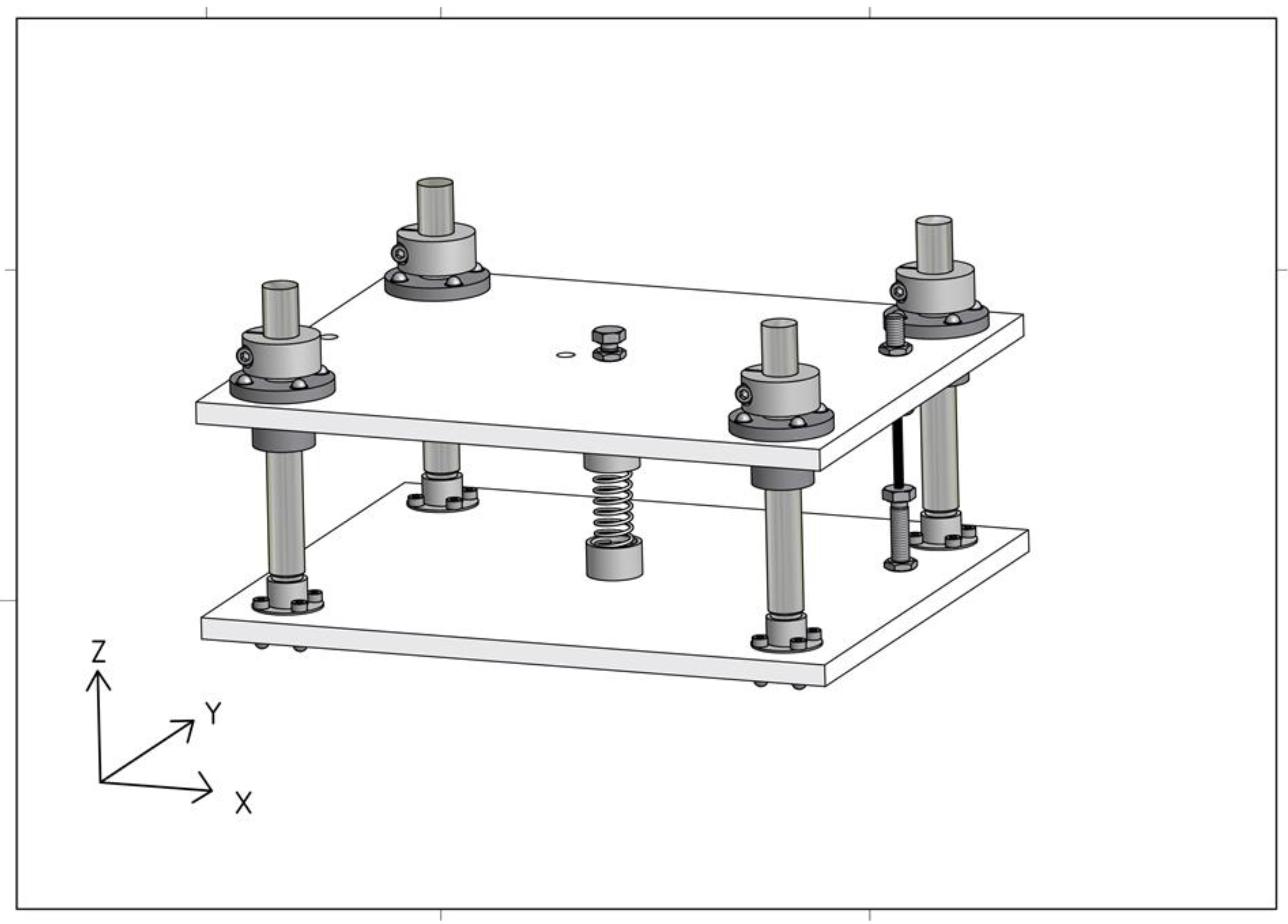 Z
Y
X