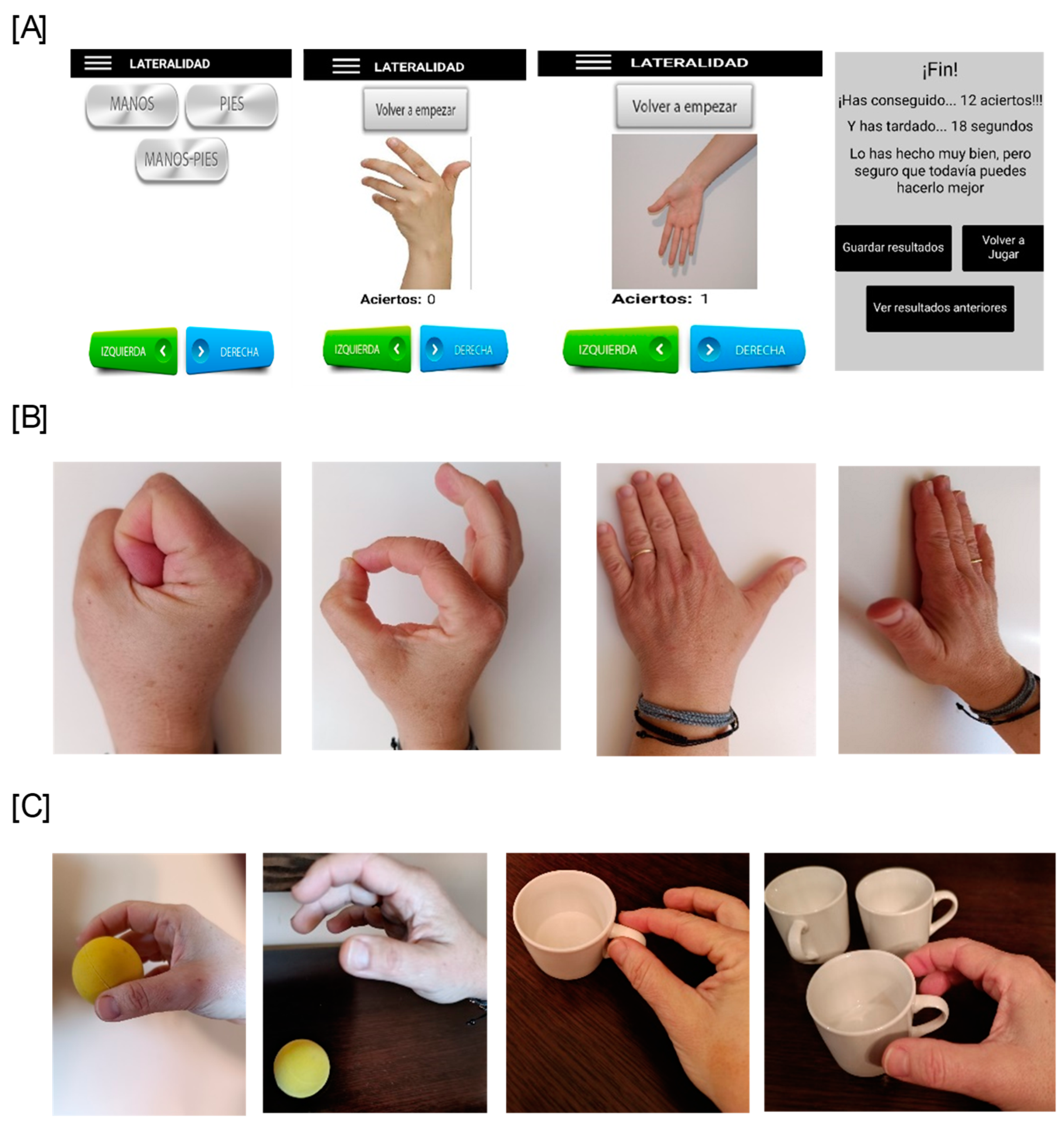 [A]

LATERALIDAD

MANOS

PIES

MANOS-PIES

IZQUIERDA

DERECHA

LATERALIDAD

Volver a empezar

Aciertos: 0

IZQUIERDA

DERECHA

LATERALIDAD

Volver a empezar

Aciertos: 1

IZQUIERDA

DERECHA

¡Fin!

¡Has conseguido... 12 aciertos!!!

Y has tardado... 18 segundos

Lo has hecho muy bien, pero seguro que todavía puedes hacerlo mejor

Guardar resultados

Volver a Jugar

Ver resultados anteriores

[B]

[C]