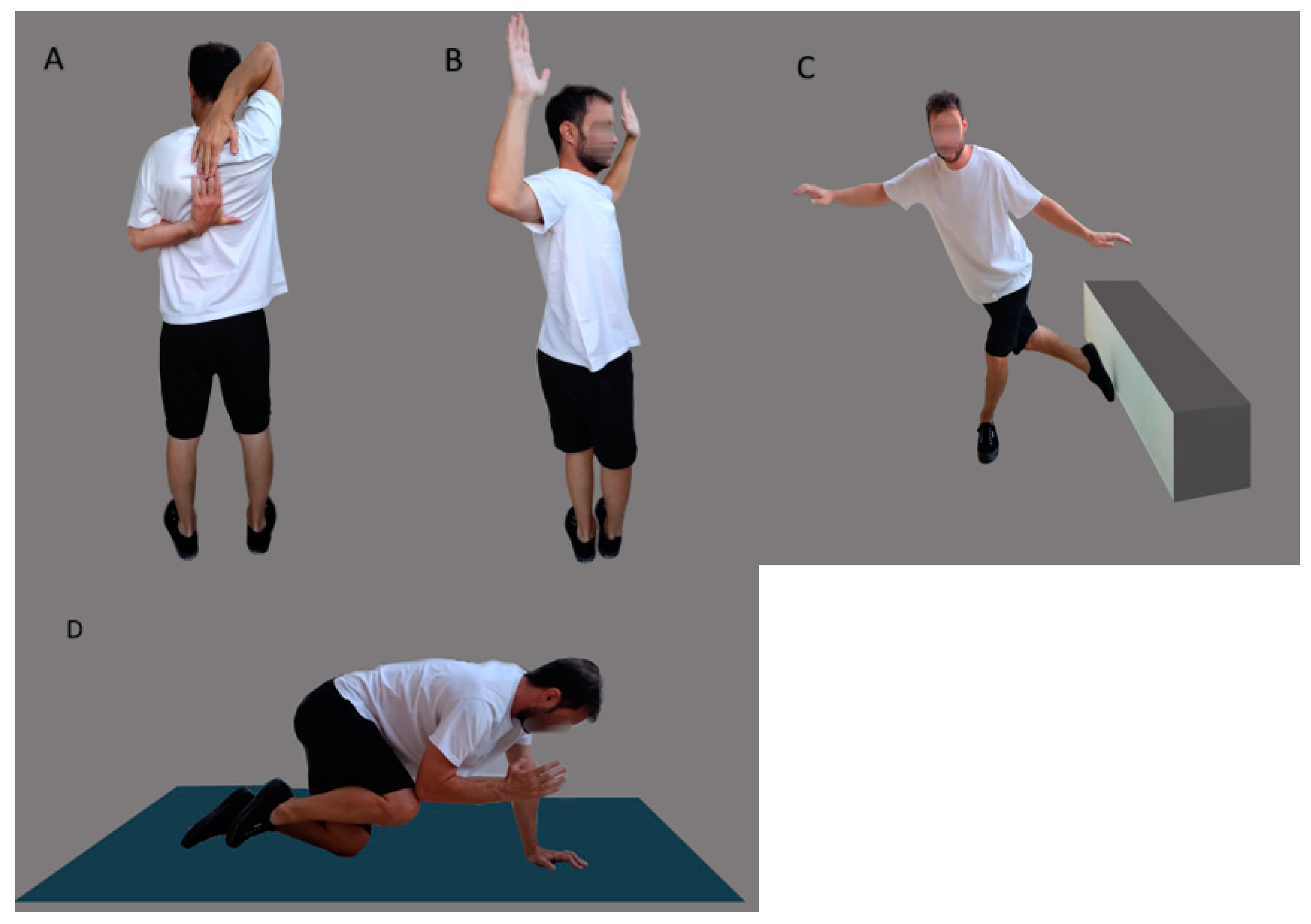 A

B

C

D