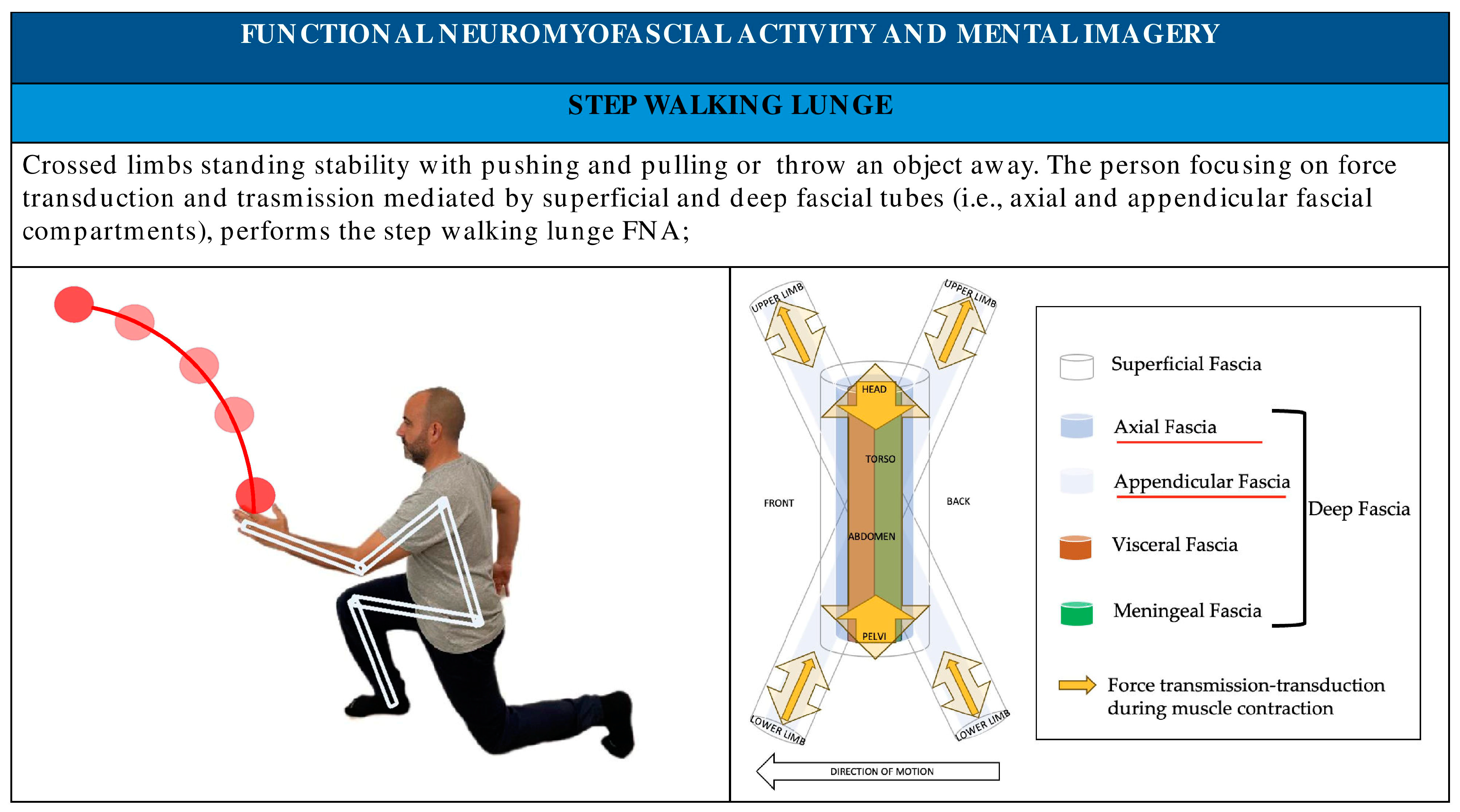 FUNCTIONAL NEUROMYOFASCIAL ACTIVITY AND MENTAL IMAGERY

STEP WALKING LUNGE

Crossed limbs standing stability with pushing and pulling or throw an object away. The person focusing on force transduction and trasmission mediated by superficial and deep fascial tubes (i.e., axial and appendicular fascial compartments), performs the step walking lunge FNA;

UPPER LIMB

UPPER LIMB

HEAD

TORSO

FRONT

BACK

ABDOMEN

PELVI

LOWER LIMB

LOWER LIMB

DIRECTION OF MOTION

Superficial Fascia

Axial Fascia

Appendicular Fascia

Deep Fascia

Visceral Fascia

Meningeal Fascia

Force transmission-transduction during muscle contraction