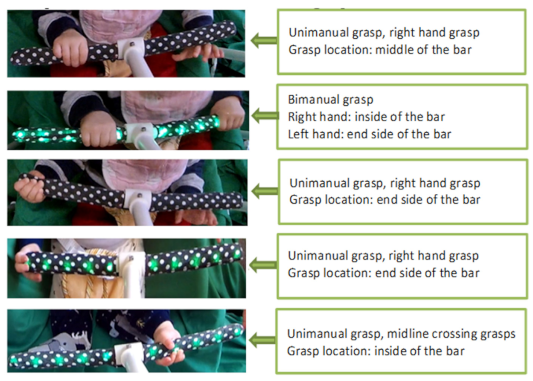 Unimanual grasp, right hand grasp
Grasp location: middle of the bar

Bimanual grasp
Right hand: inside of the bar
Left hand: end side of the bar

Unimanual grasp, right hand grasp
Grasp location: end side of the bar

Unimanual grasp, right hand grasp
Grasp location: end side of the bar

Unimanual grasp, midline crossing grasps
Grasp location: inside of the bar