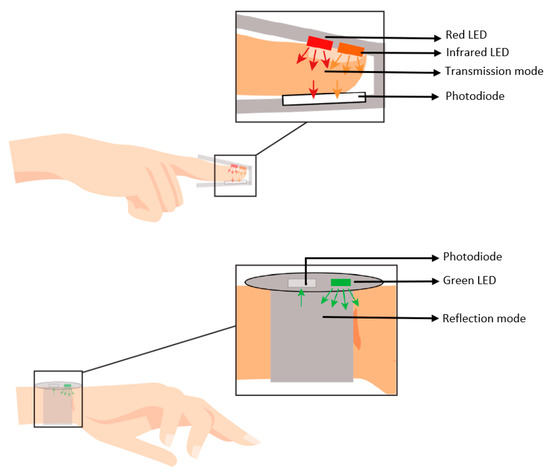 Red LED
Infrared LED
Transmission mode
Photodiode

Photodiode
Green LED
Reflection mode