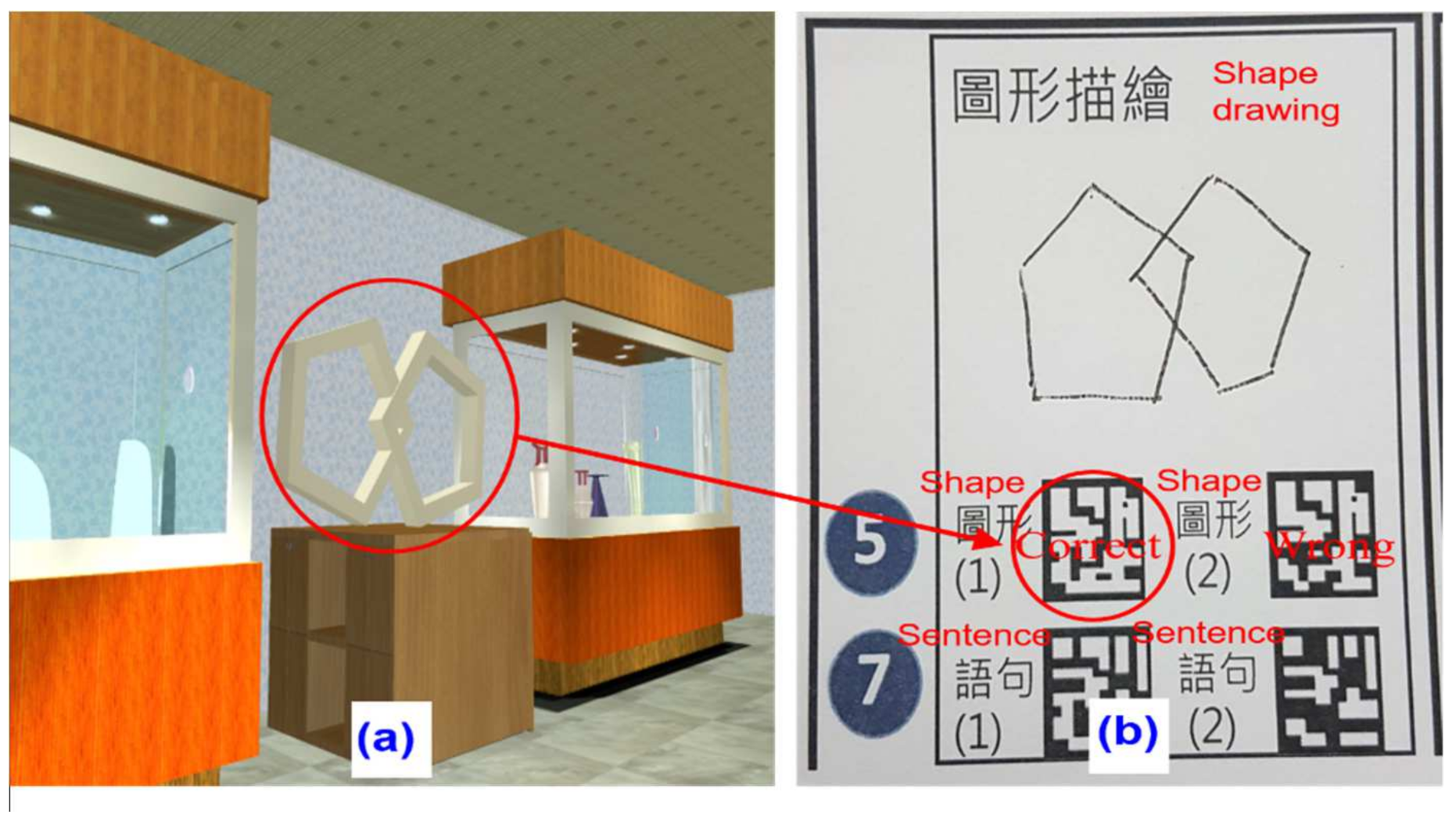 (a)

圖形描繪 Shape drawing

5 Shape 圖形 (1) Correct Shape 圖形 (2) Wrong

7 Sentence 語句 (1) Sentence 語句 (2)

(b)